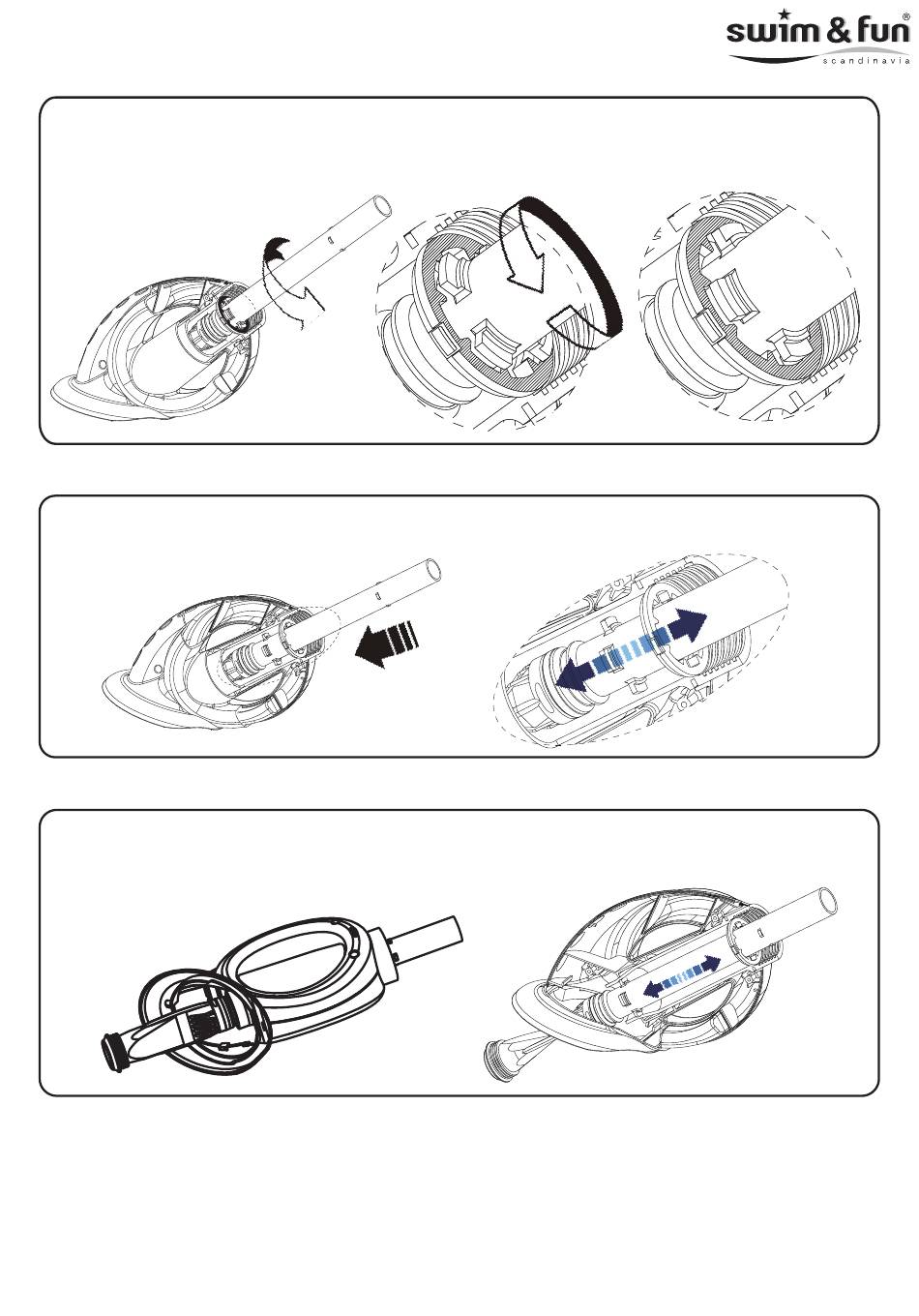 swim & fun®
scandinavia