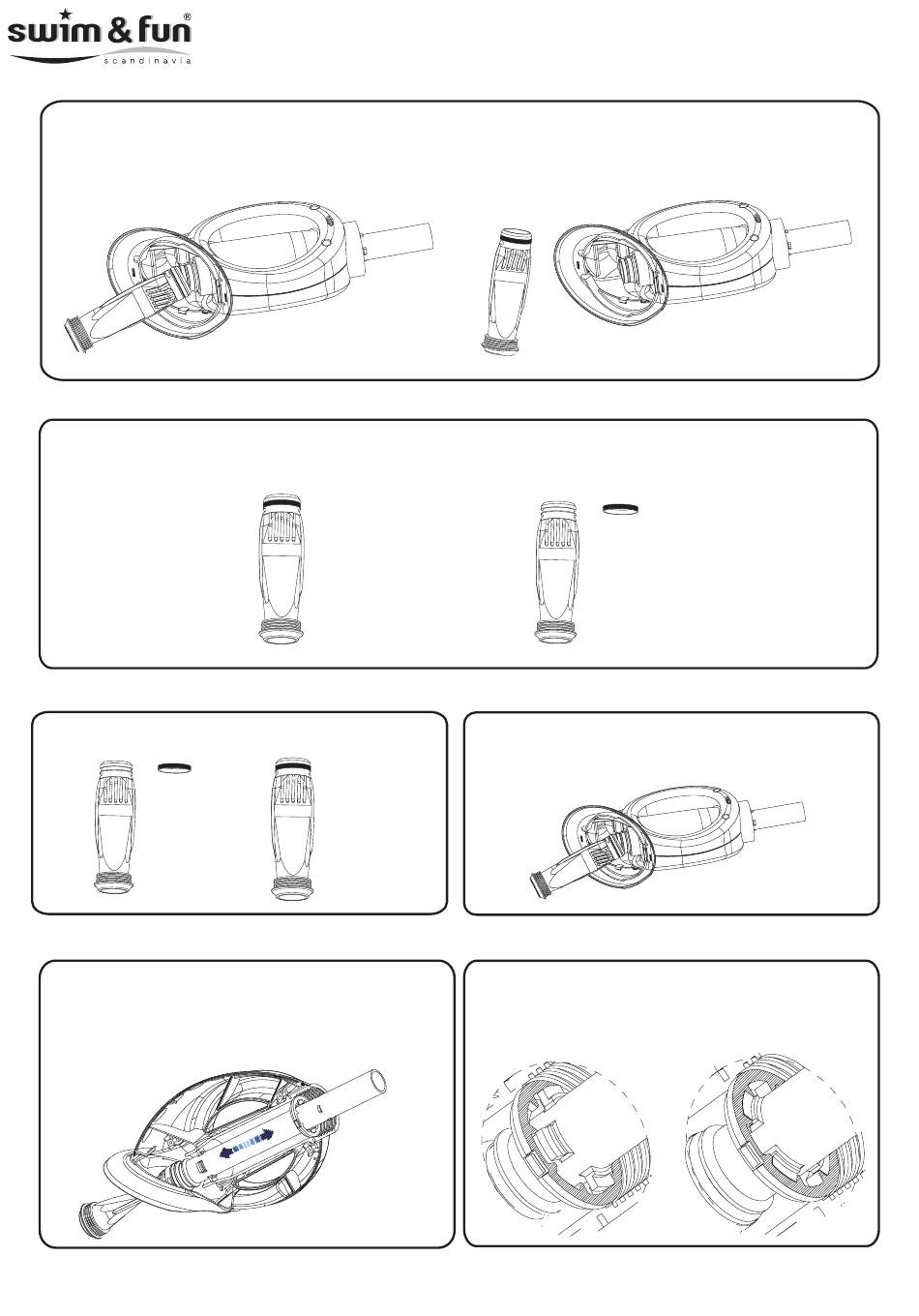 swim & fun®
scandinavia