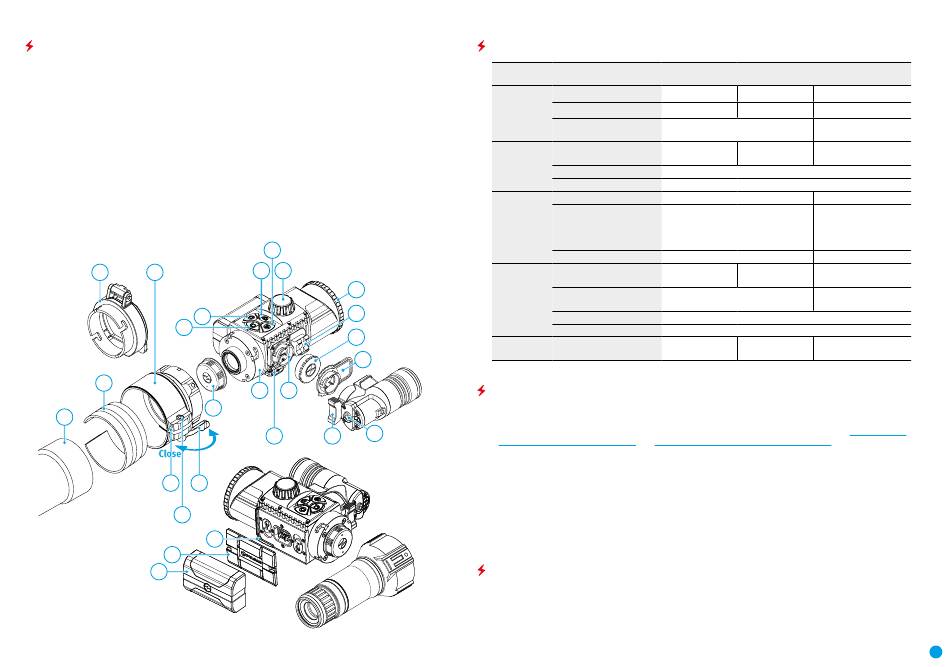 Close