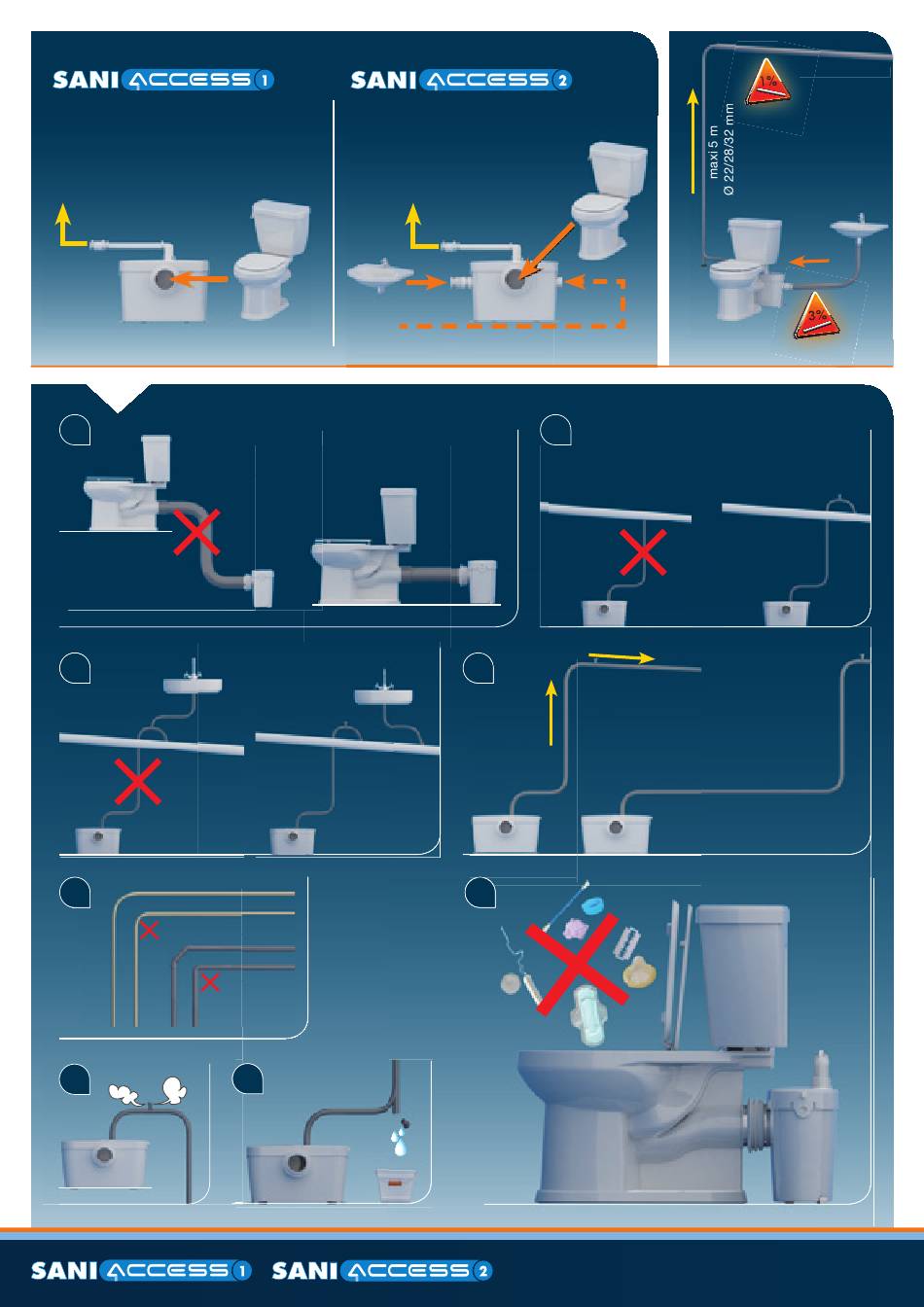 SANI ACCESS 1

SANI ACCESS 2

maxi 5 m
Ø 22/28/32 mm

1%

3%

SANI ACCESS 1 SANI ACCESS 2