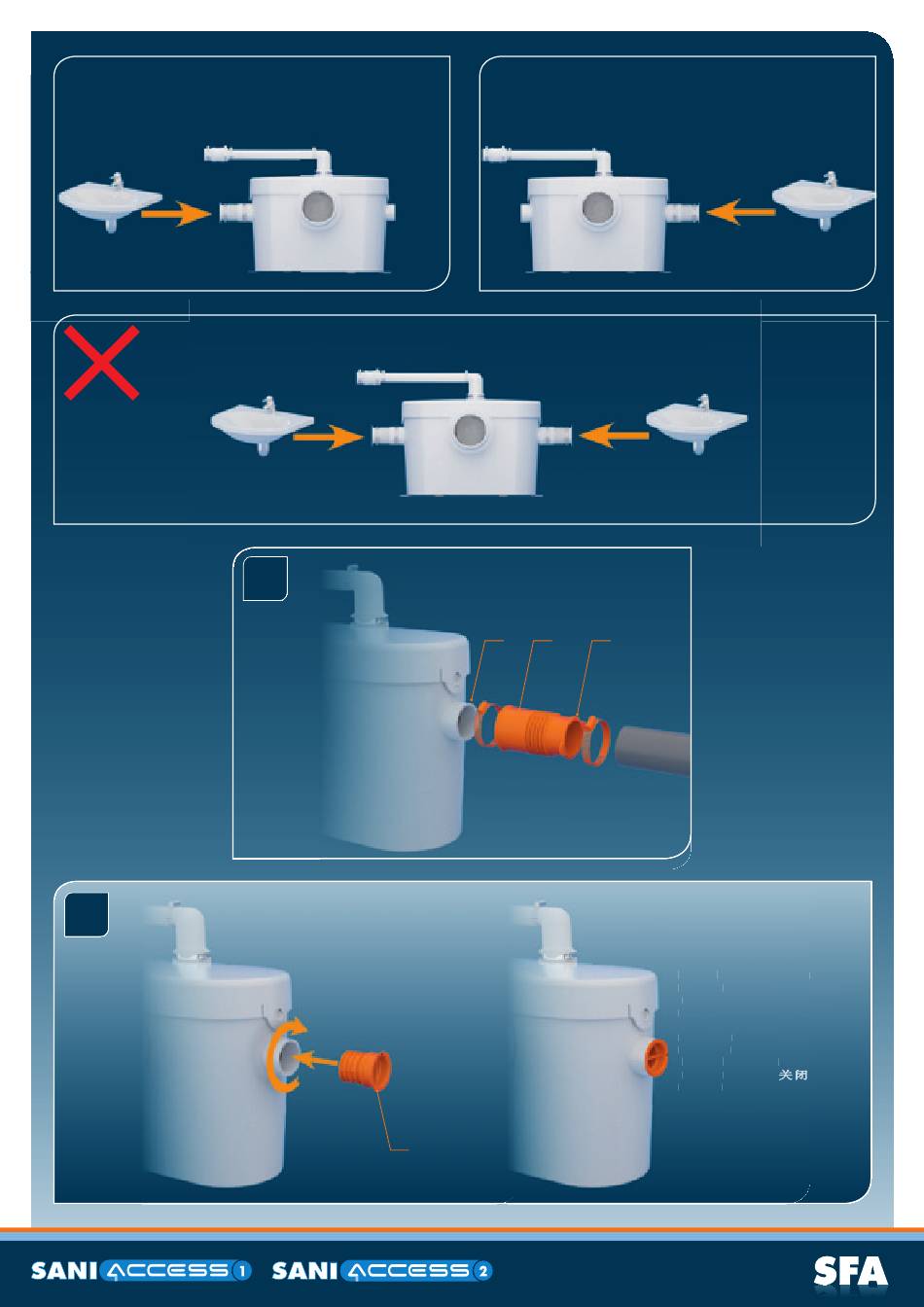 关闭

SANI ACCESS 1 SANI ACCESS 2

SFA