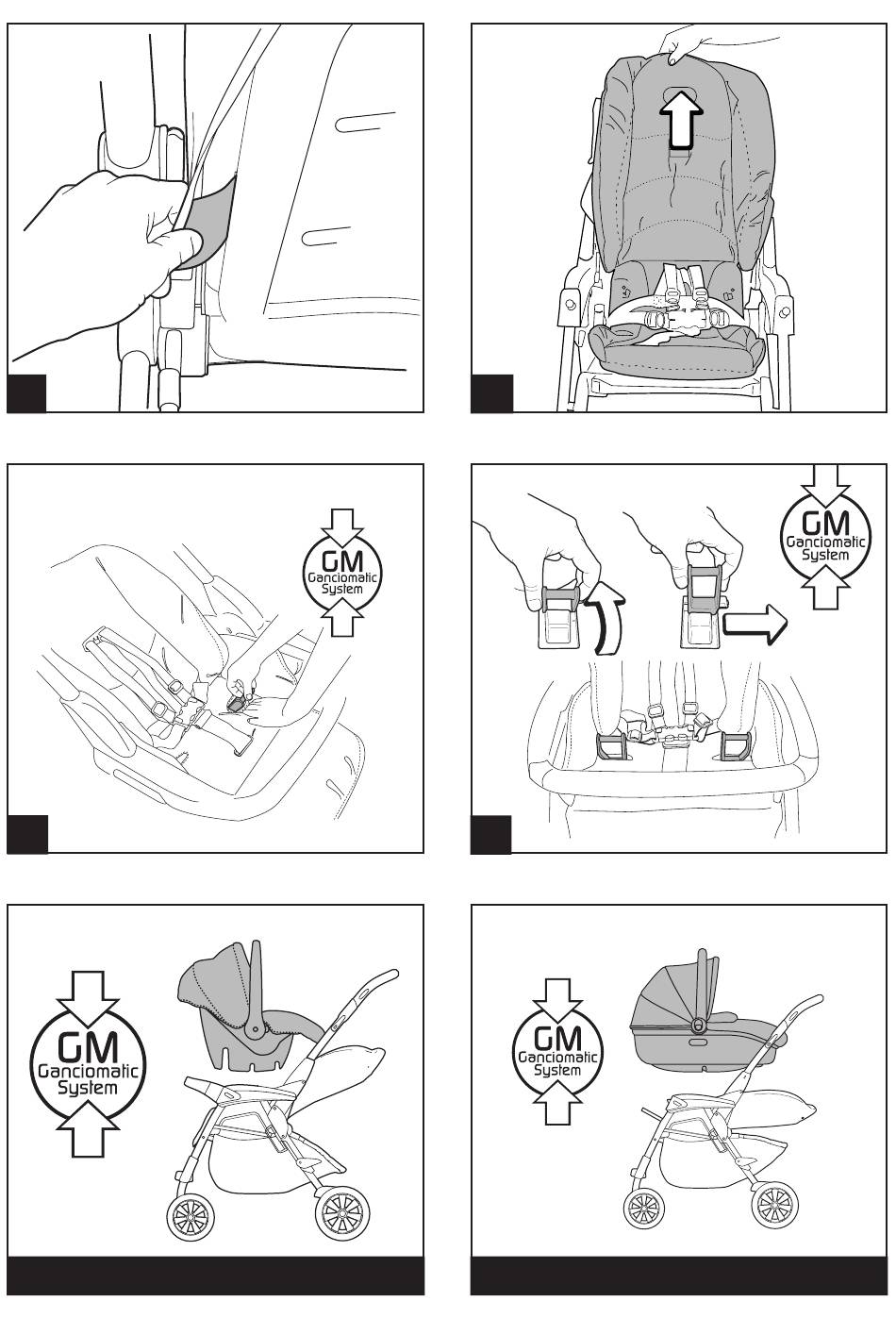 GM
Ganciomatic
System

GM
Ganciomatic
System

GM
Ganciomatic
System

GM
Ganciomatic
System