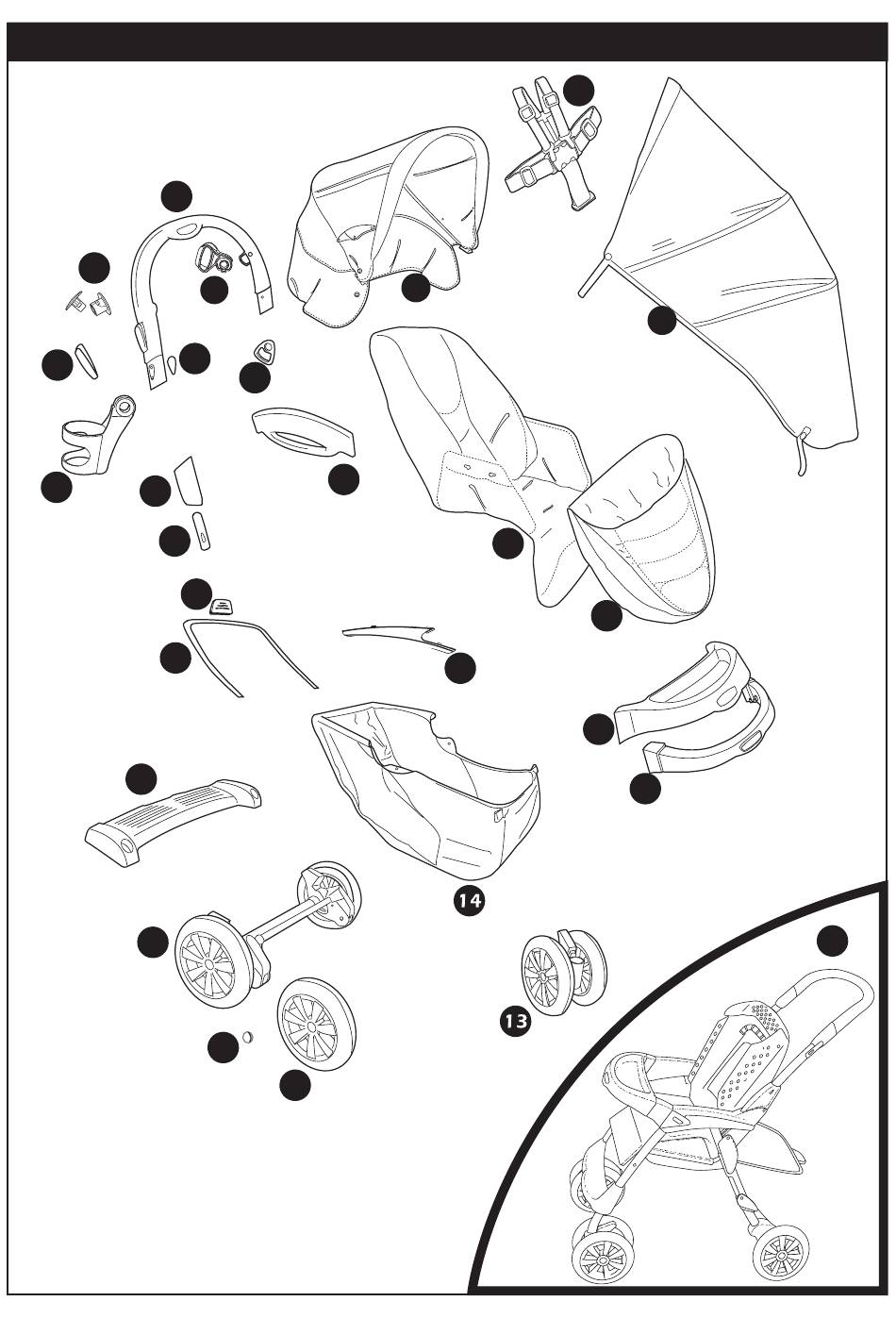 14

13