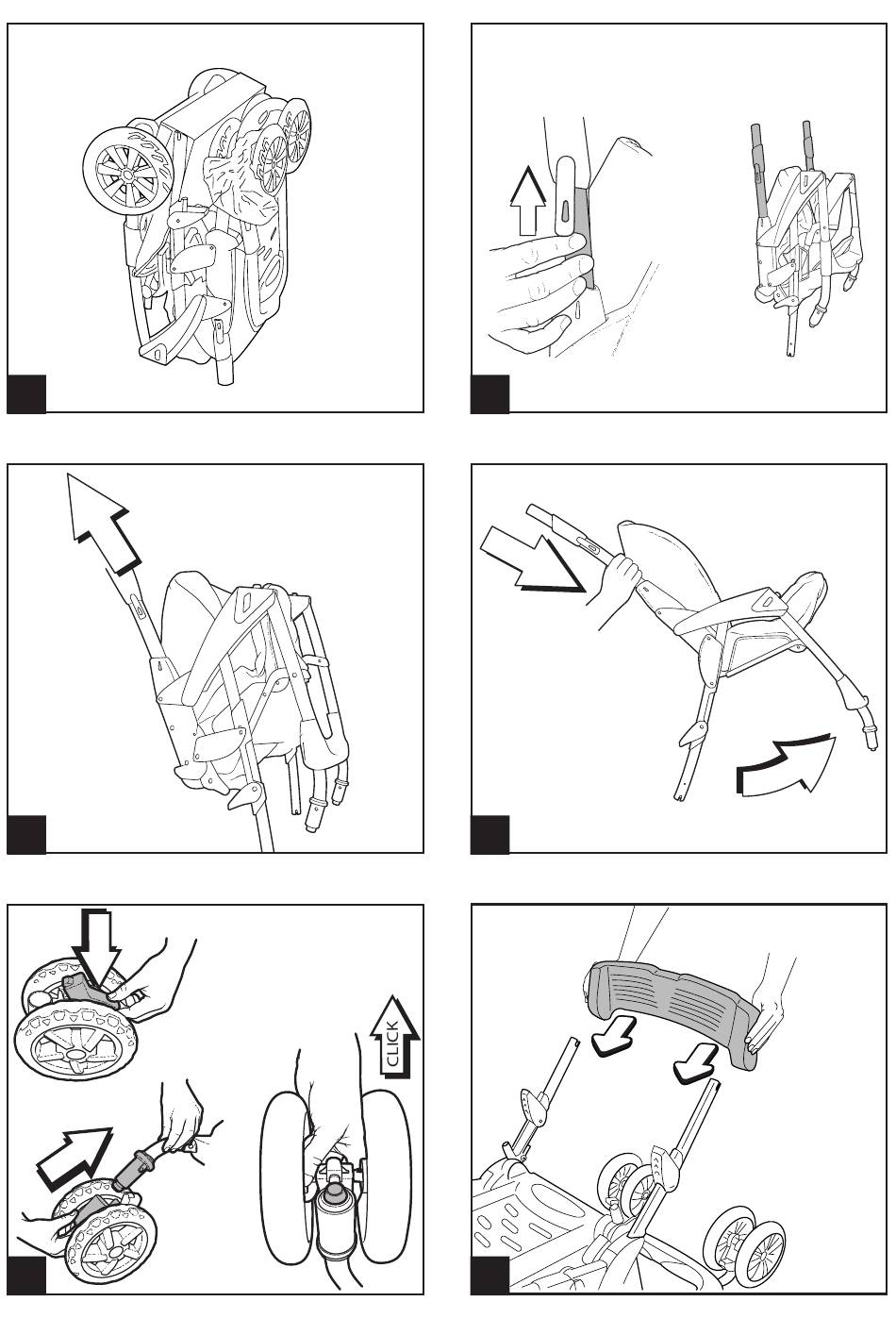 CLICK