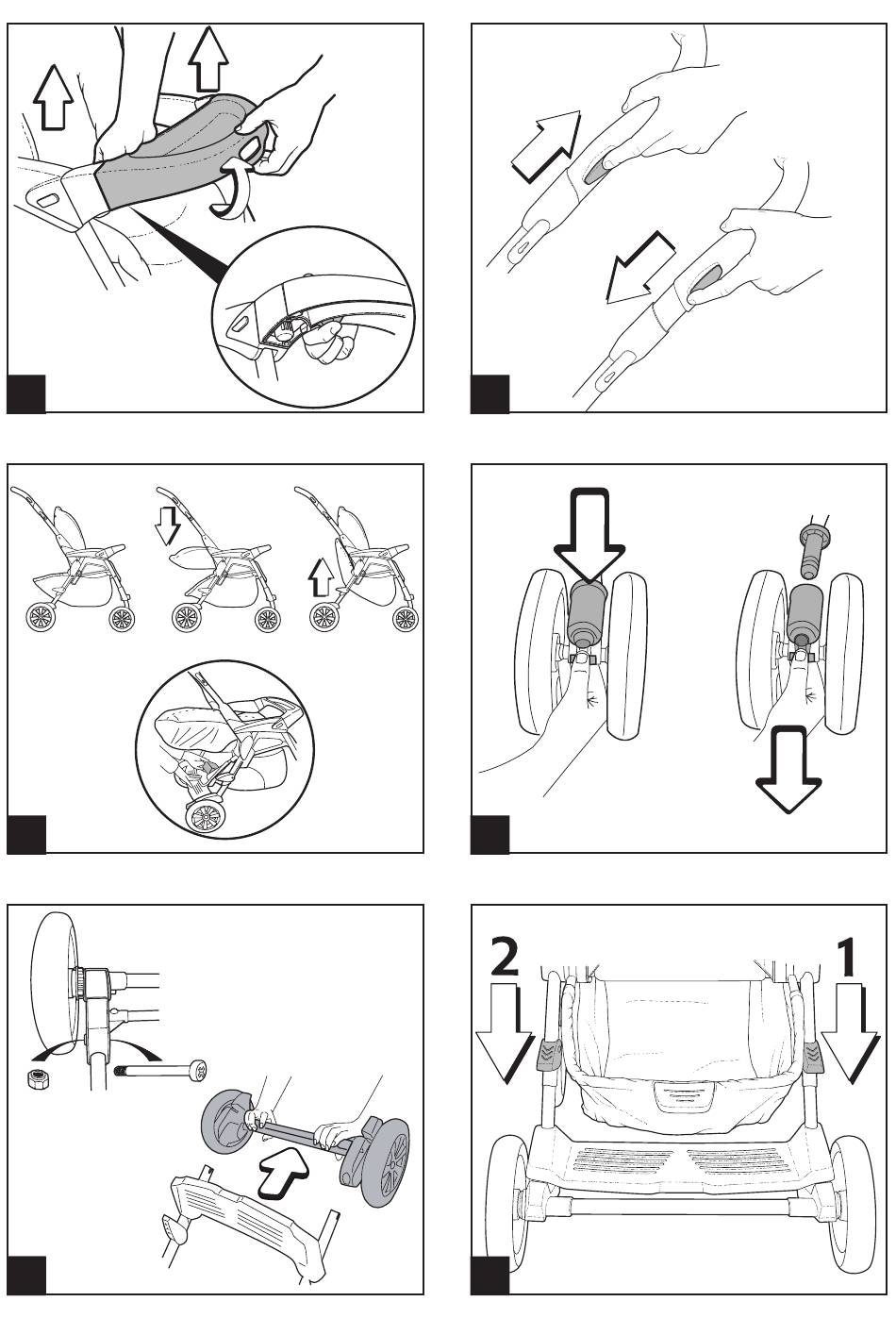 2

1