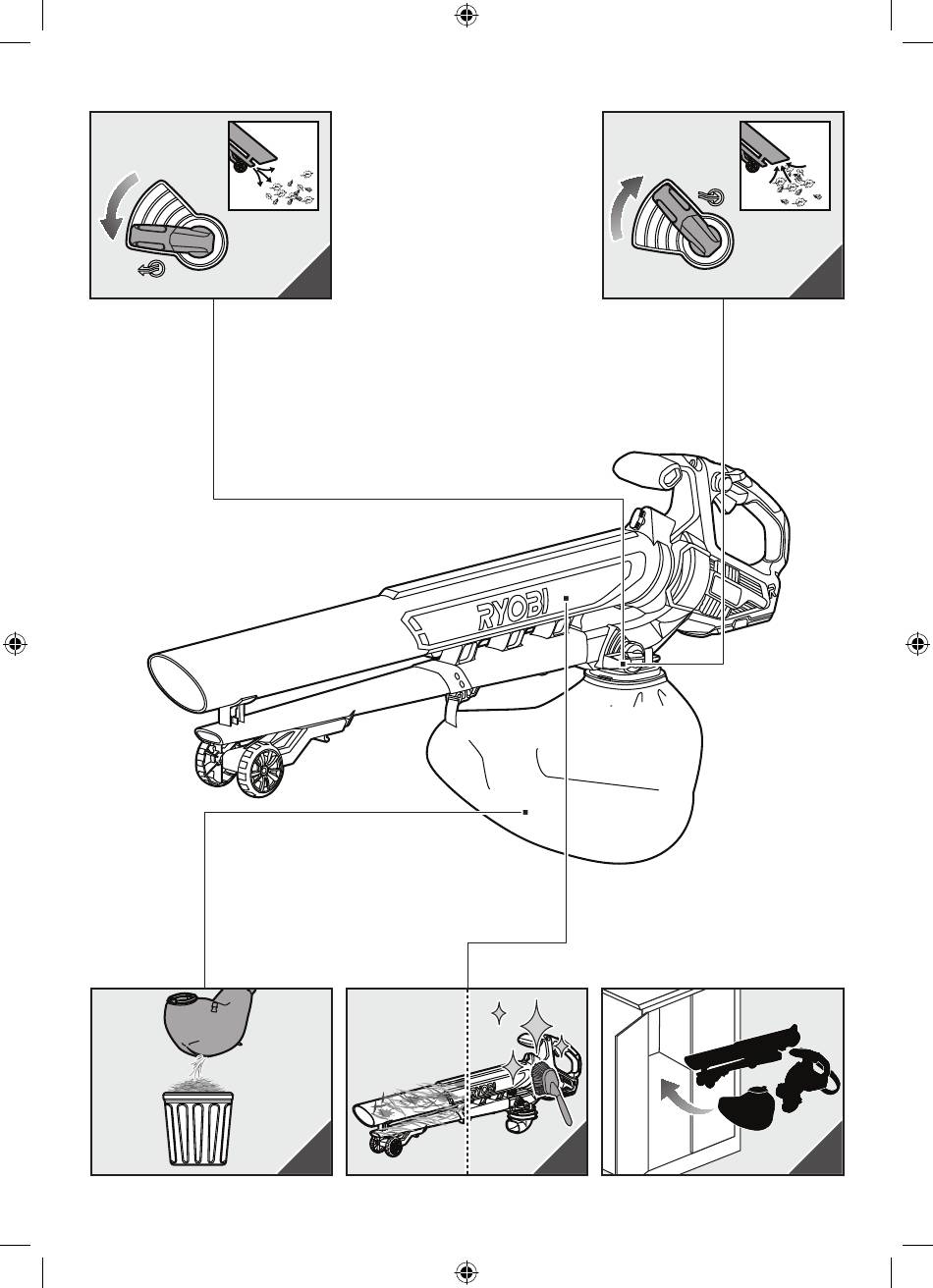 RYOBI