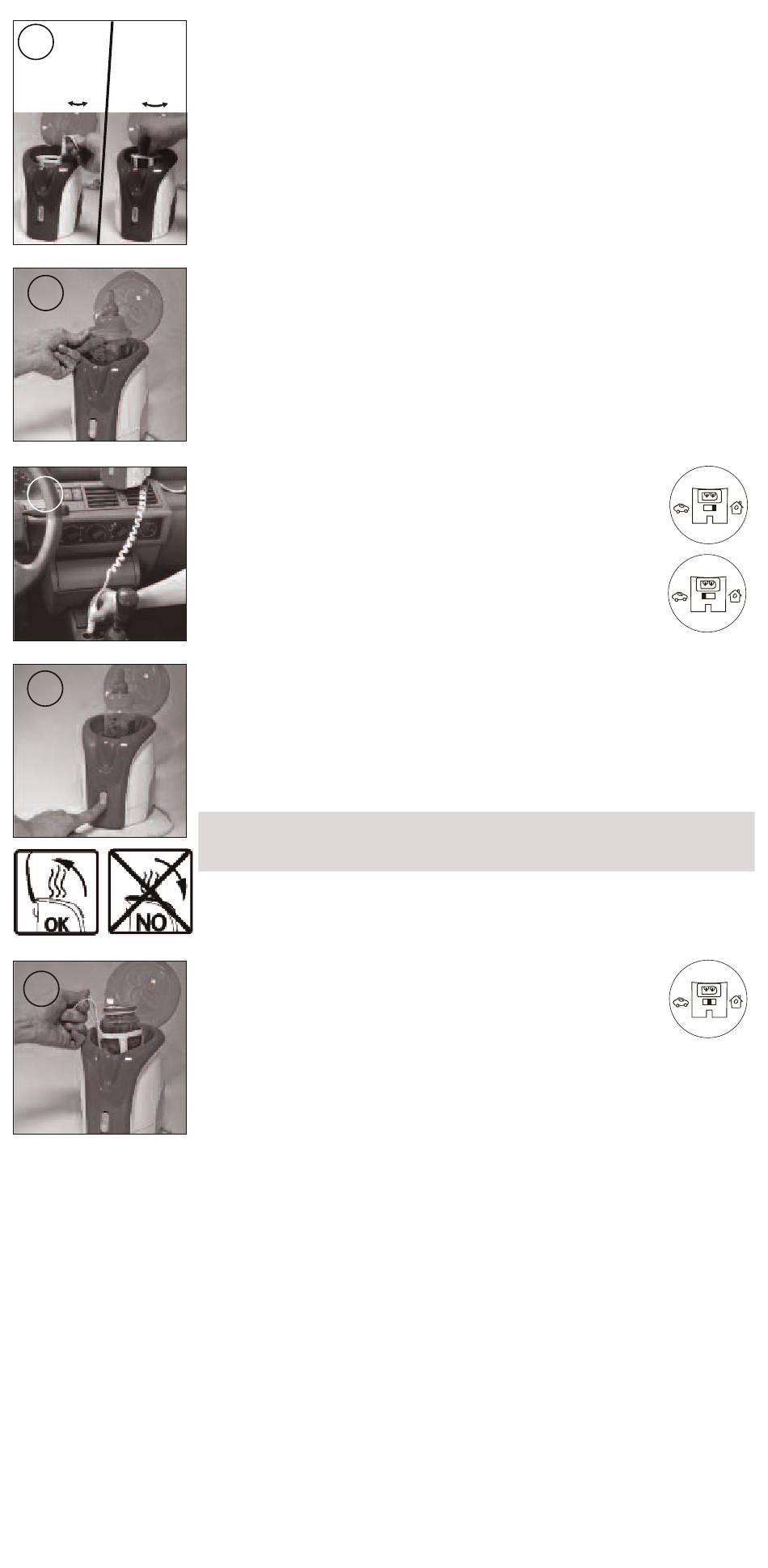 OK NO