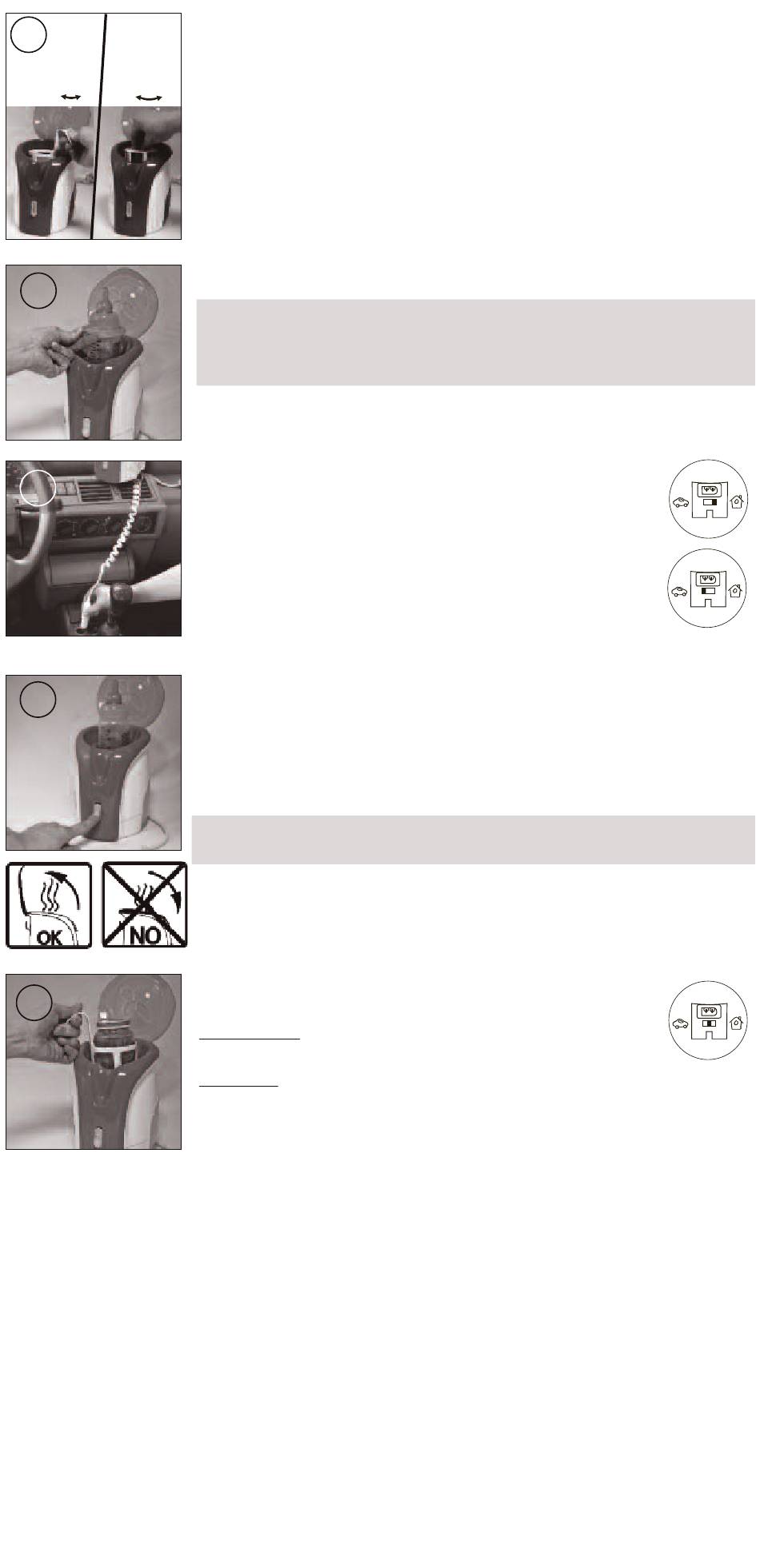 OK

NO