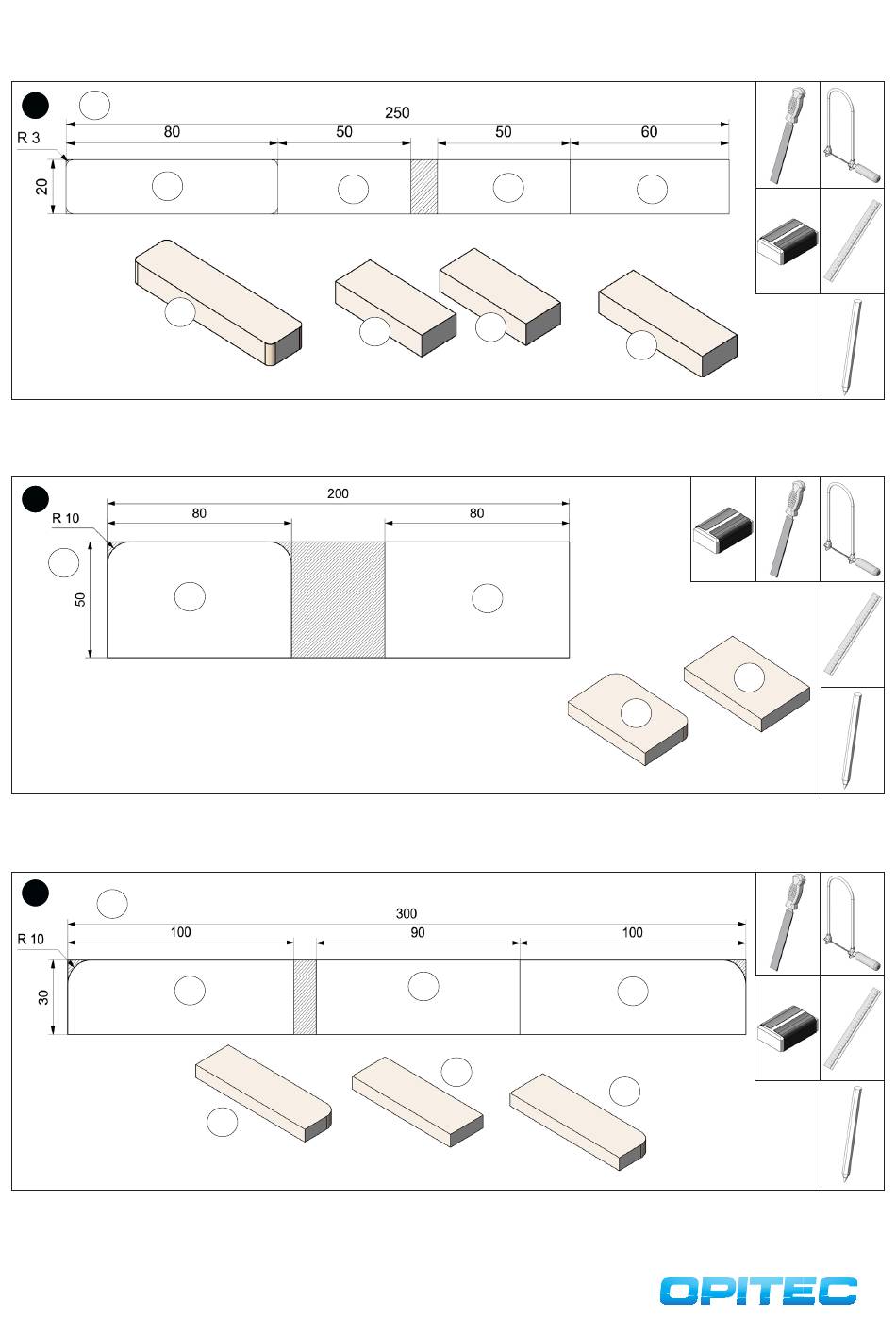 250
80
50
50
60
R 3
20

200
80
80
R 10
50

300
100
90
100
R 10
30

OPITEC