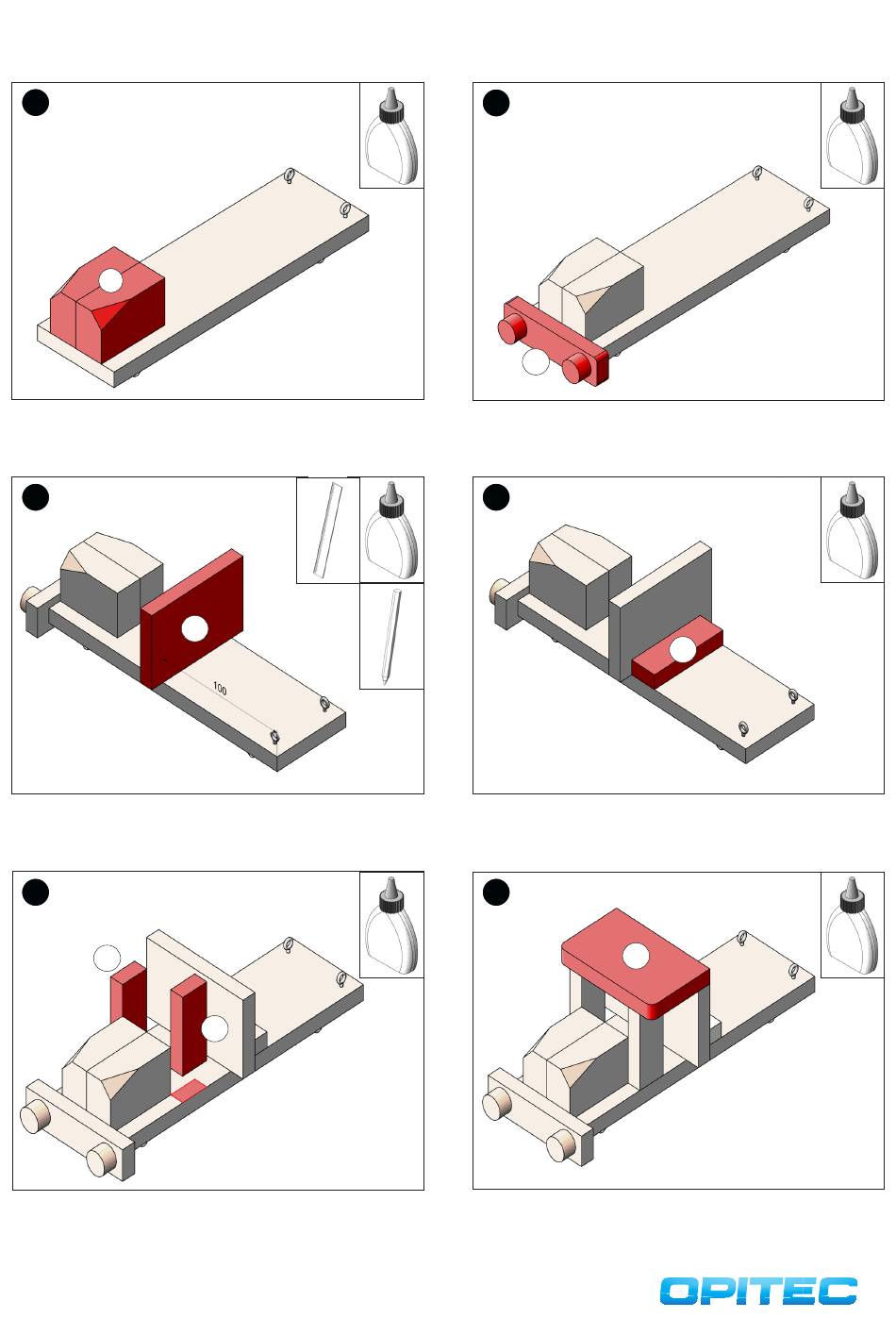 100

OPITEC