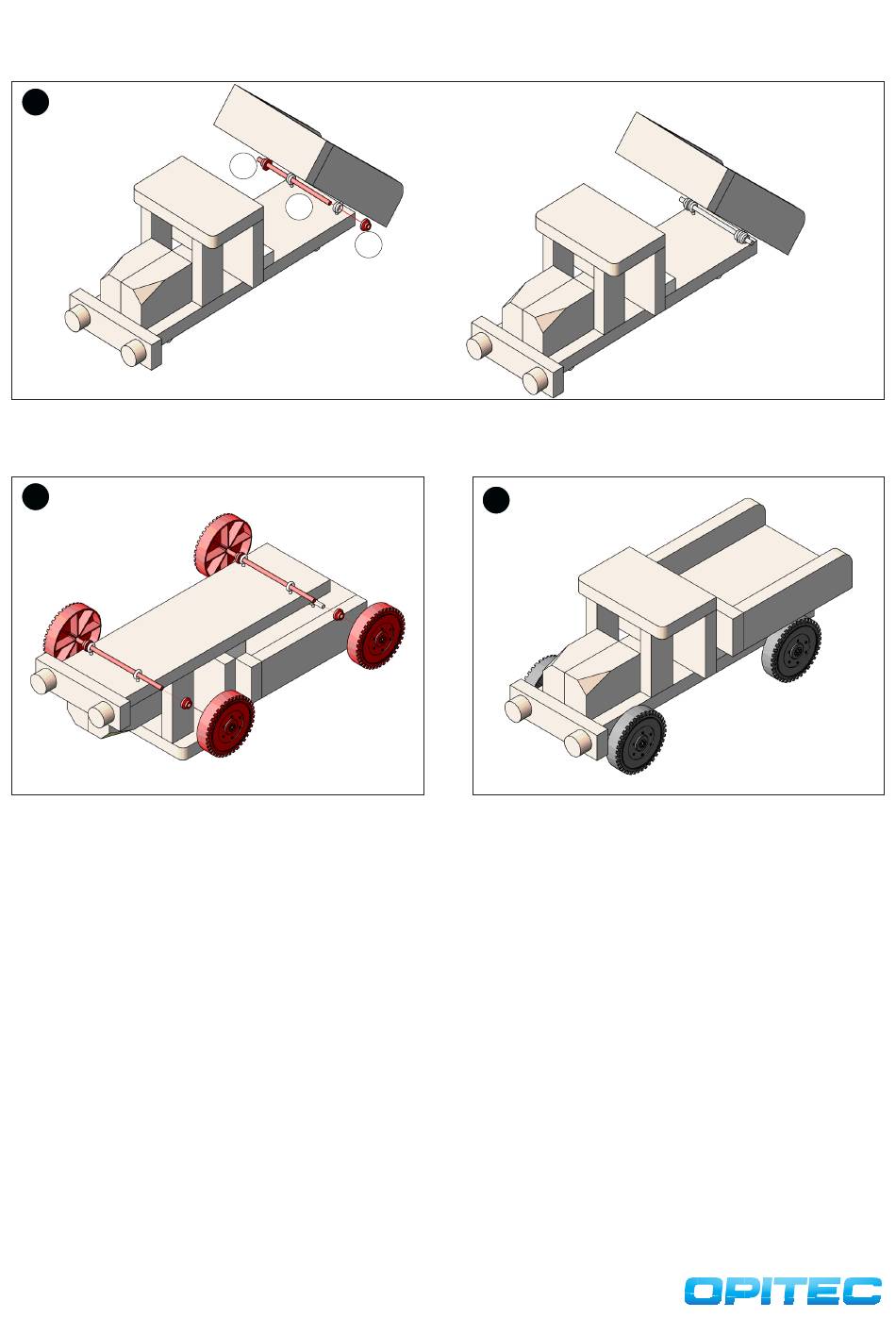 OPITEC