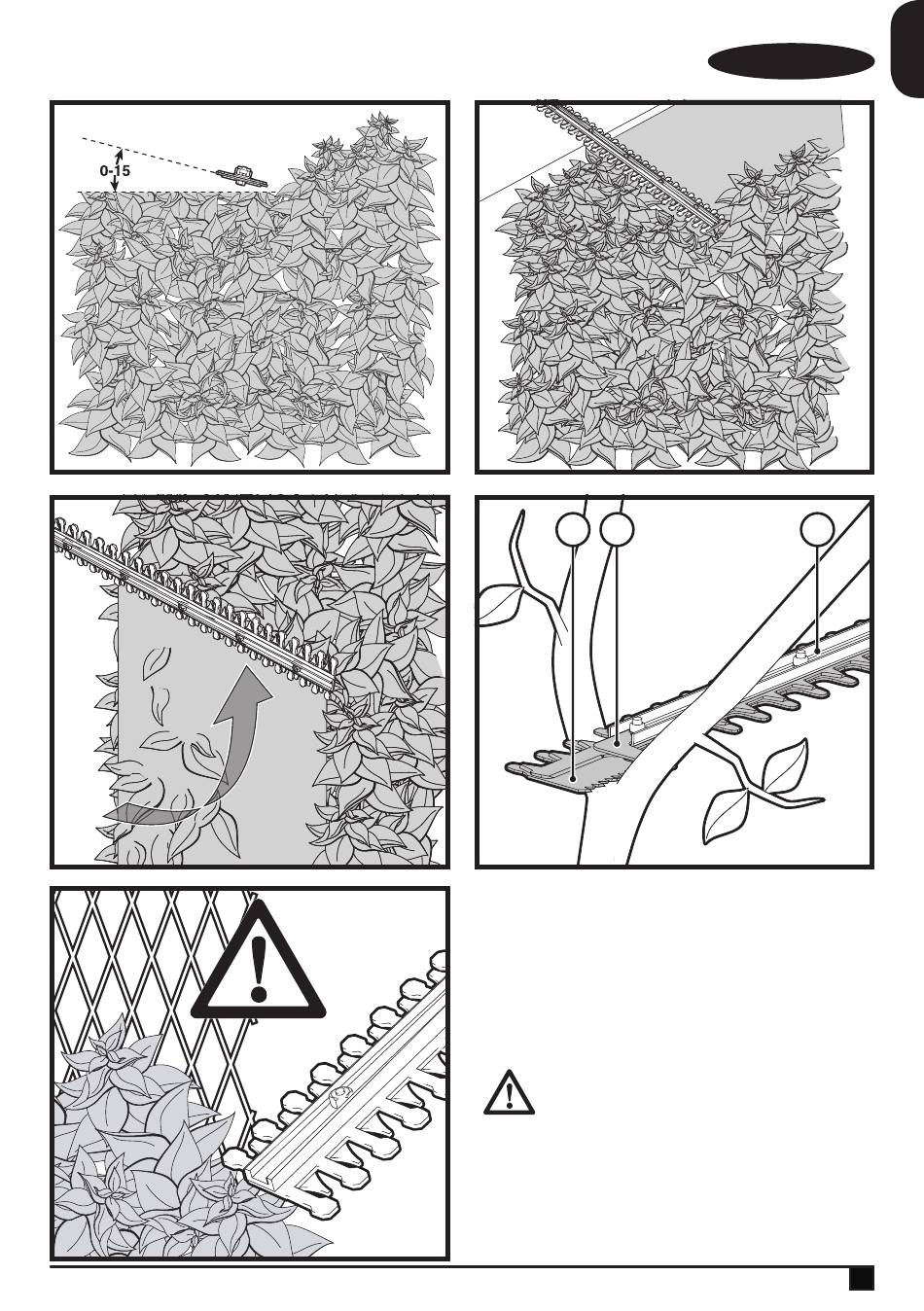 0-15