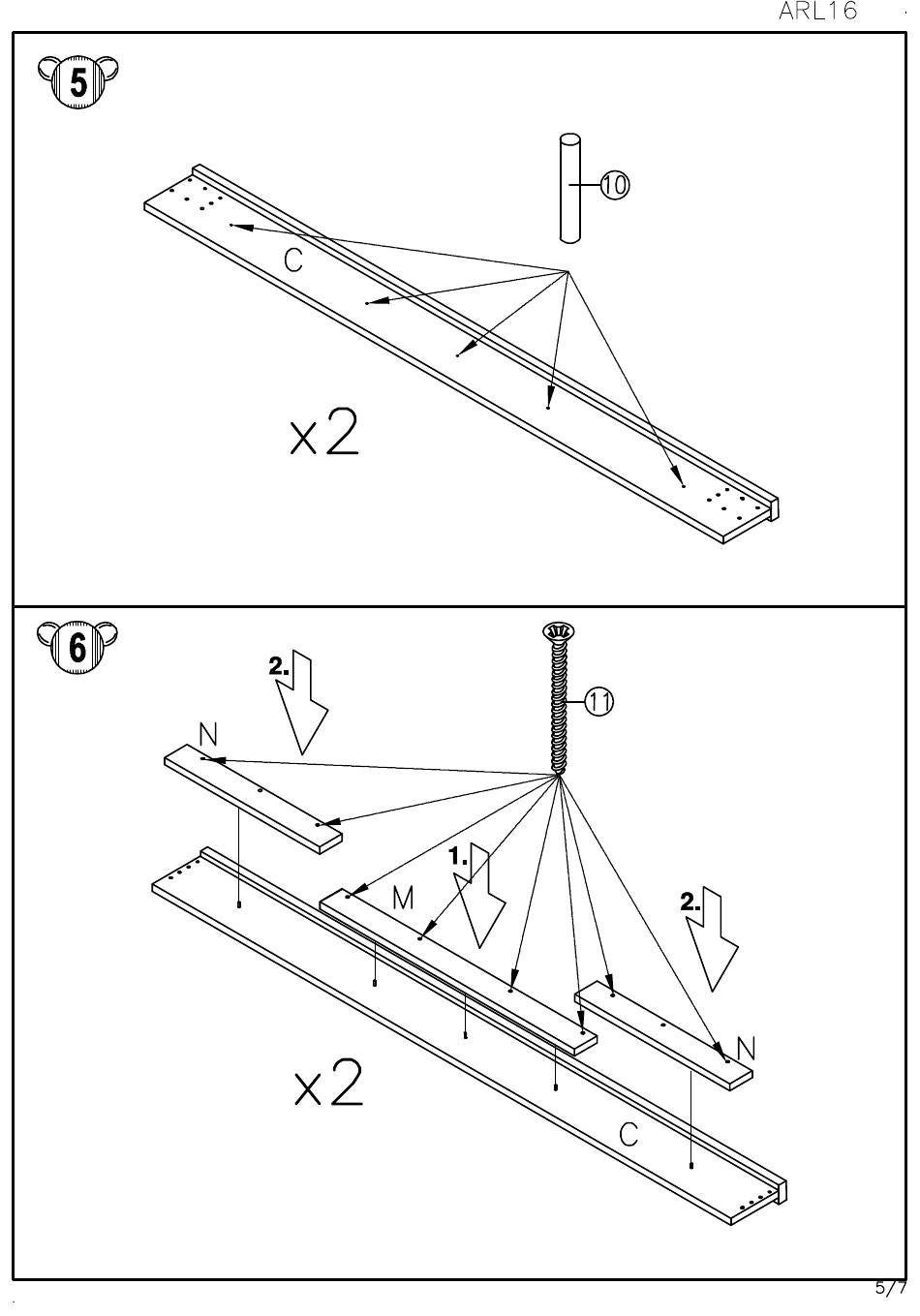 ARL16

5

10

C

x2

6

2.

11

N

1.

M

2.

N

x2

C

5/7