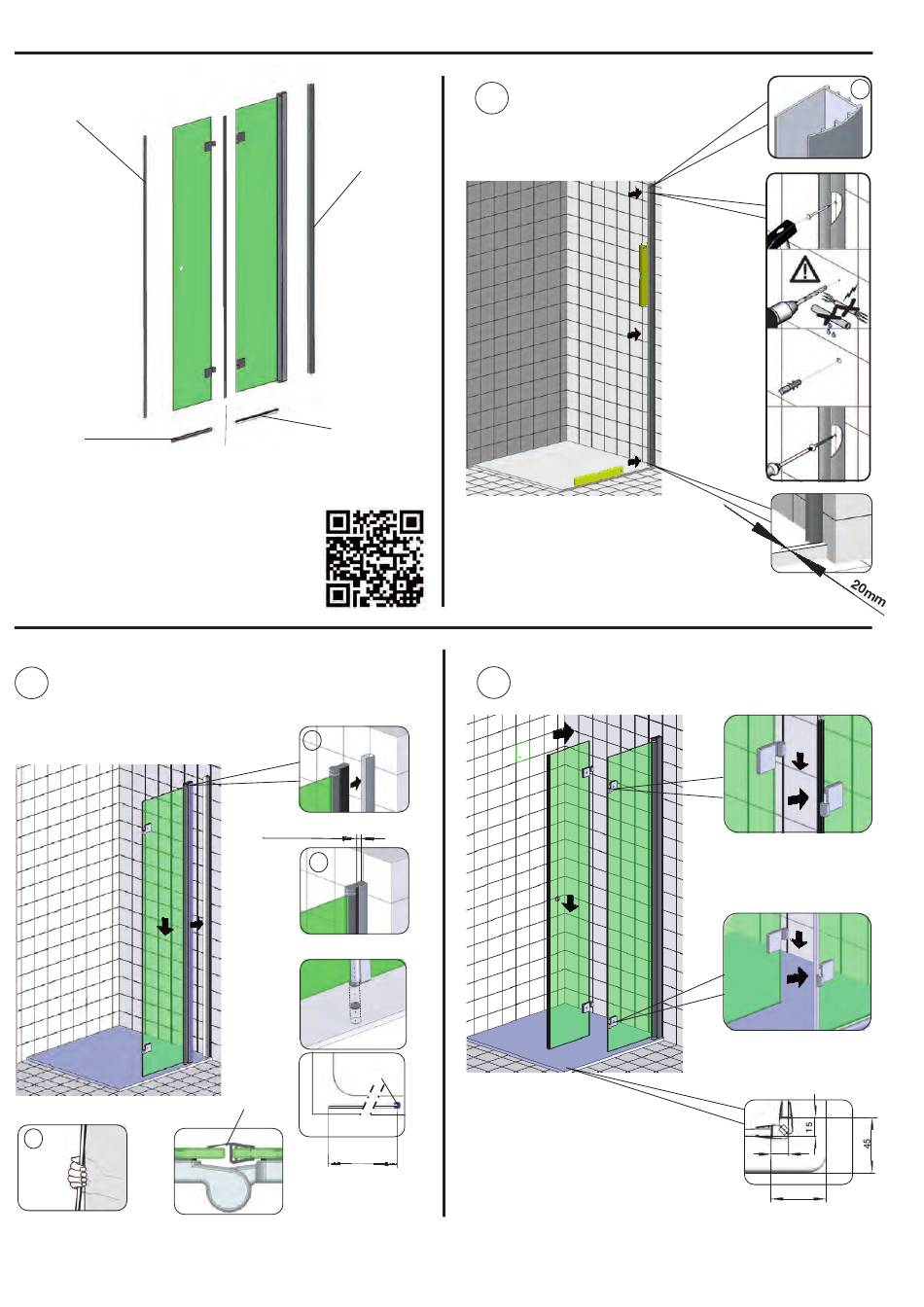 20mm

15

45