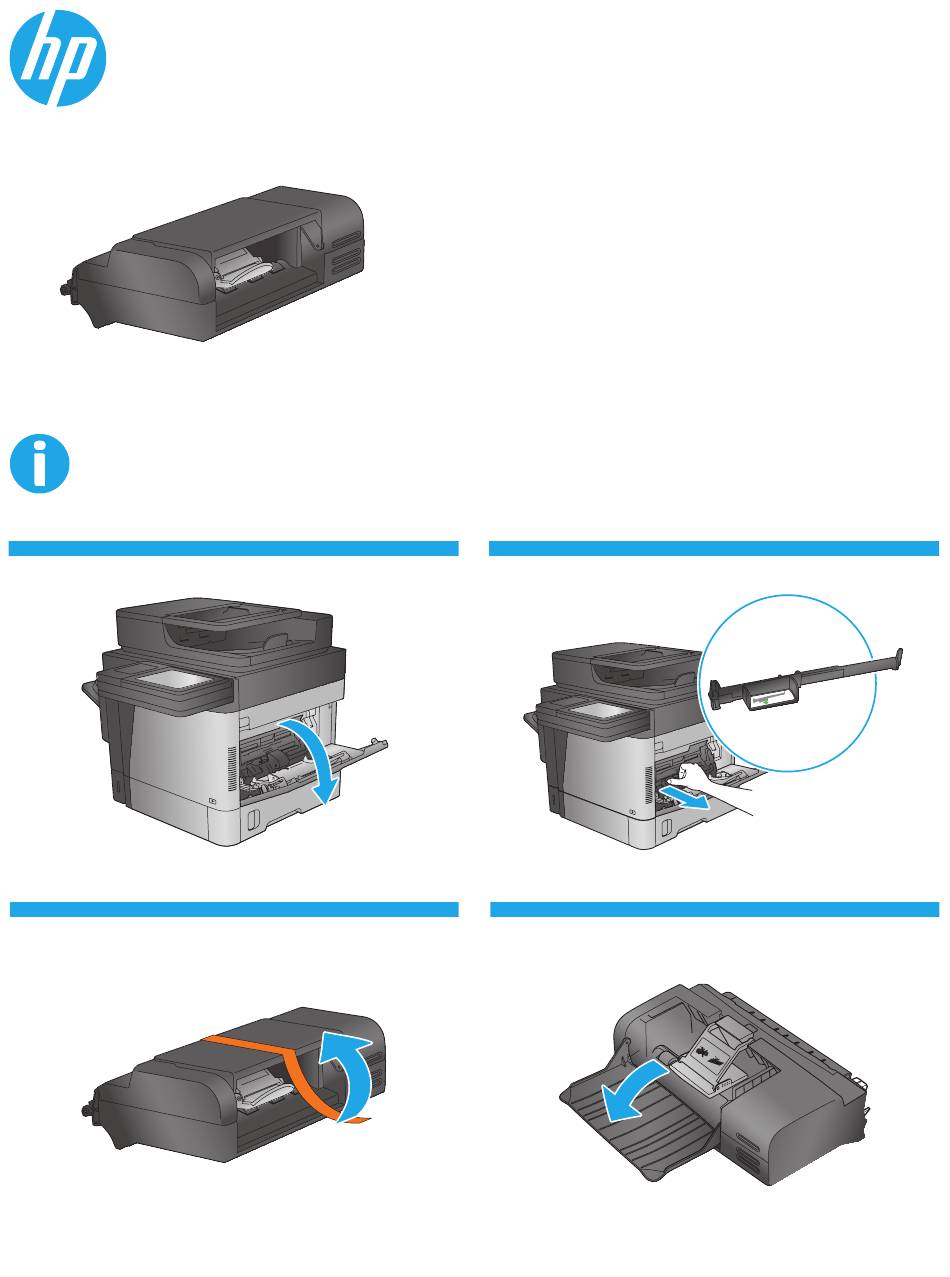 hp