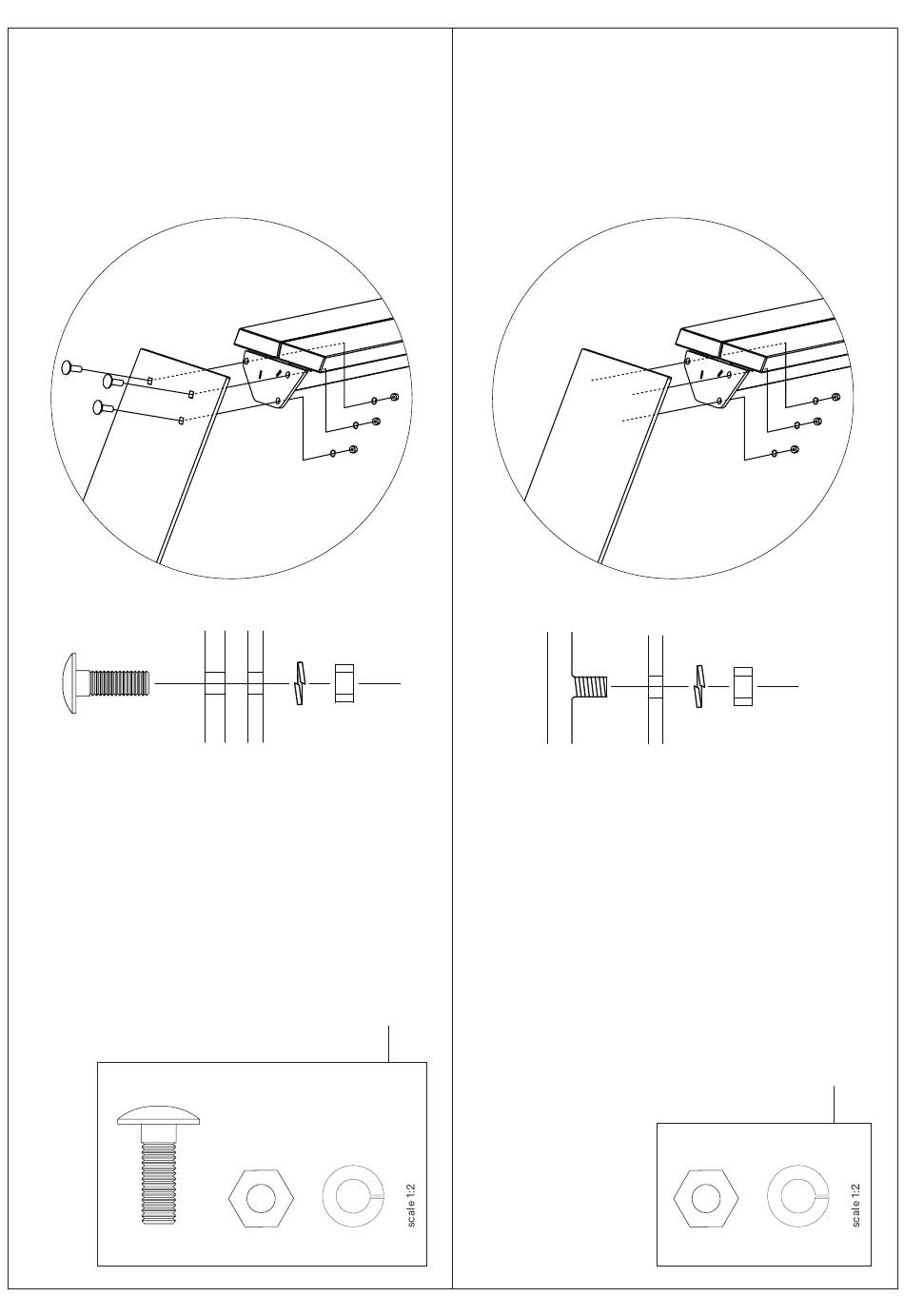 scale 1:2

scale 1:2