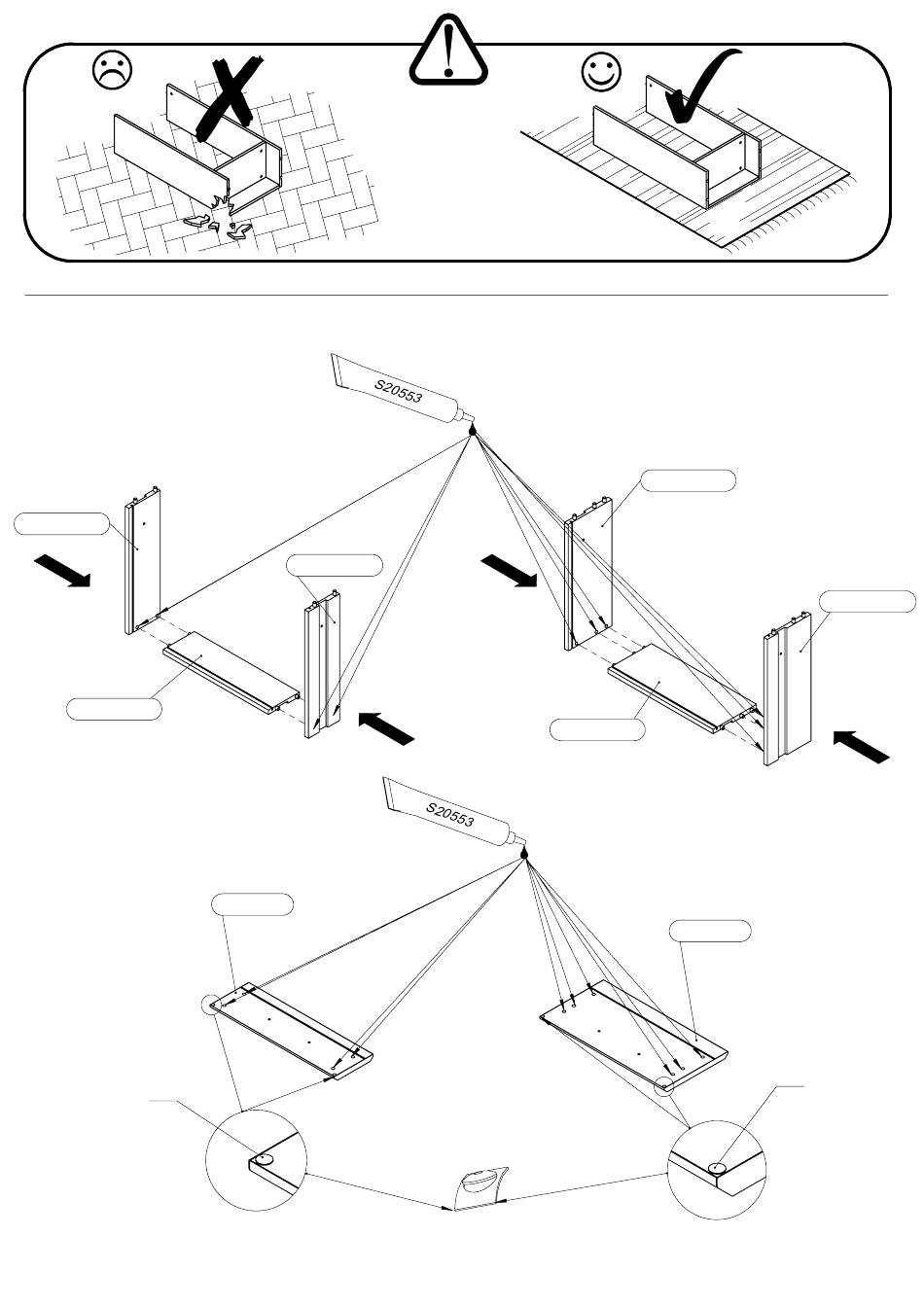 S20553

S20553