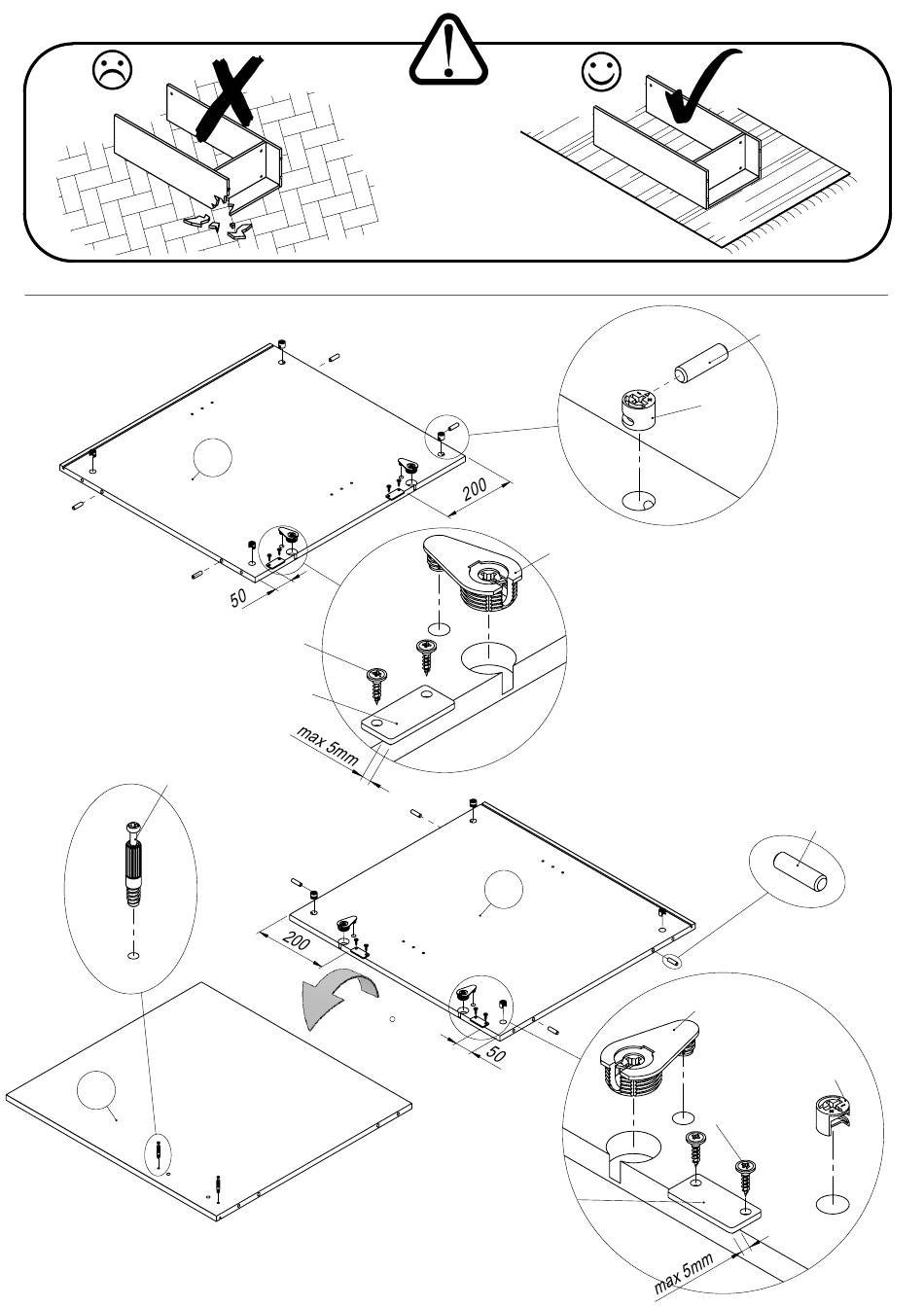 200

50

max 5mm

200

50

max 5mm