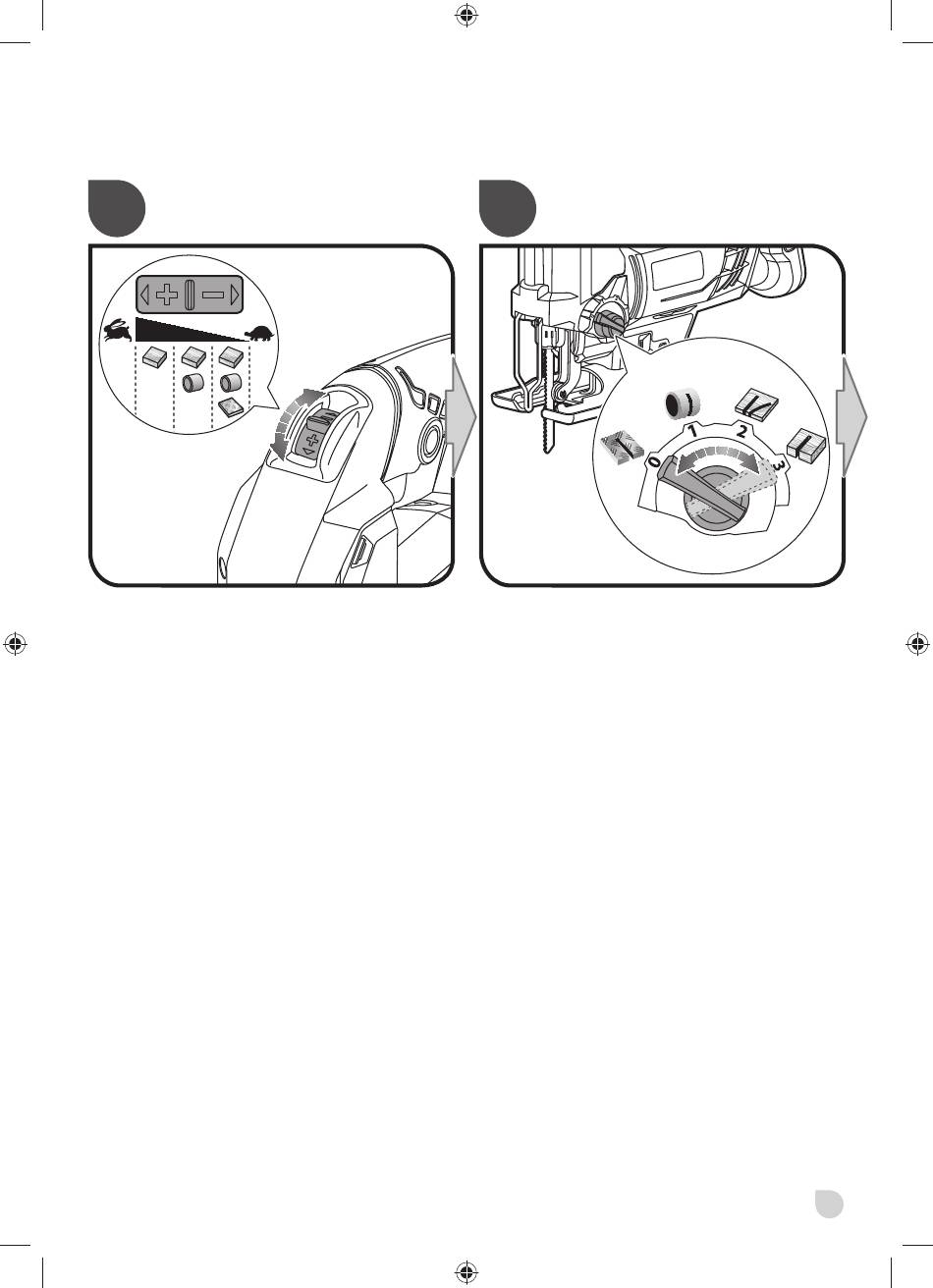 + −

+

0 1 2 3