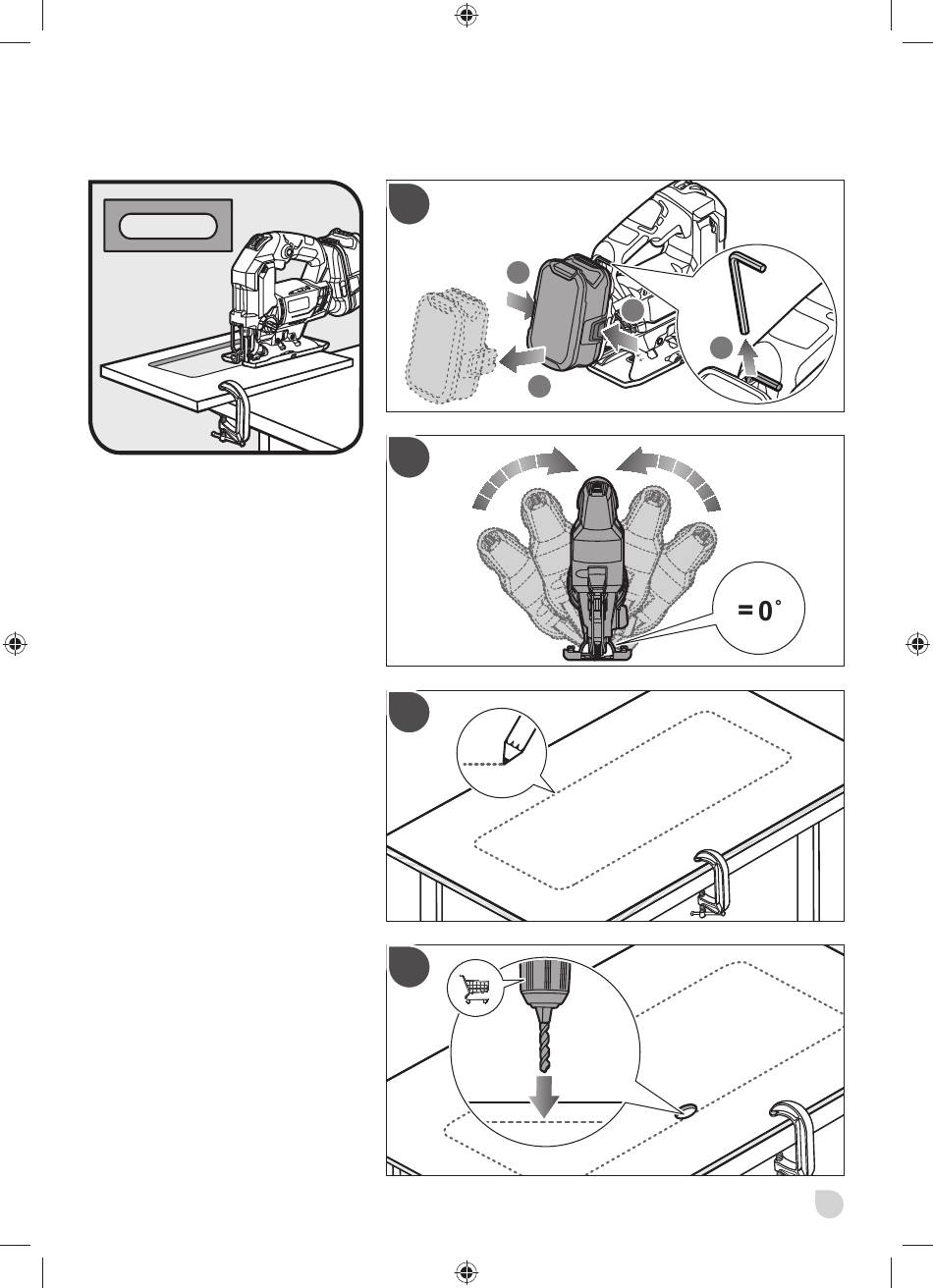 = 0°