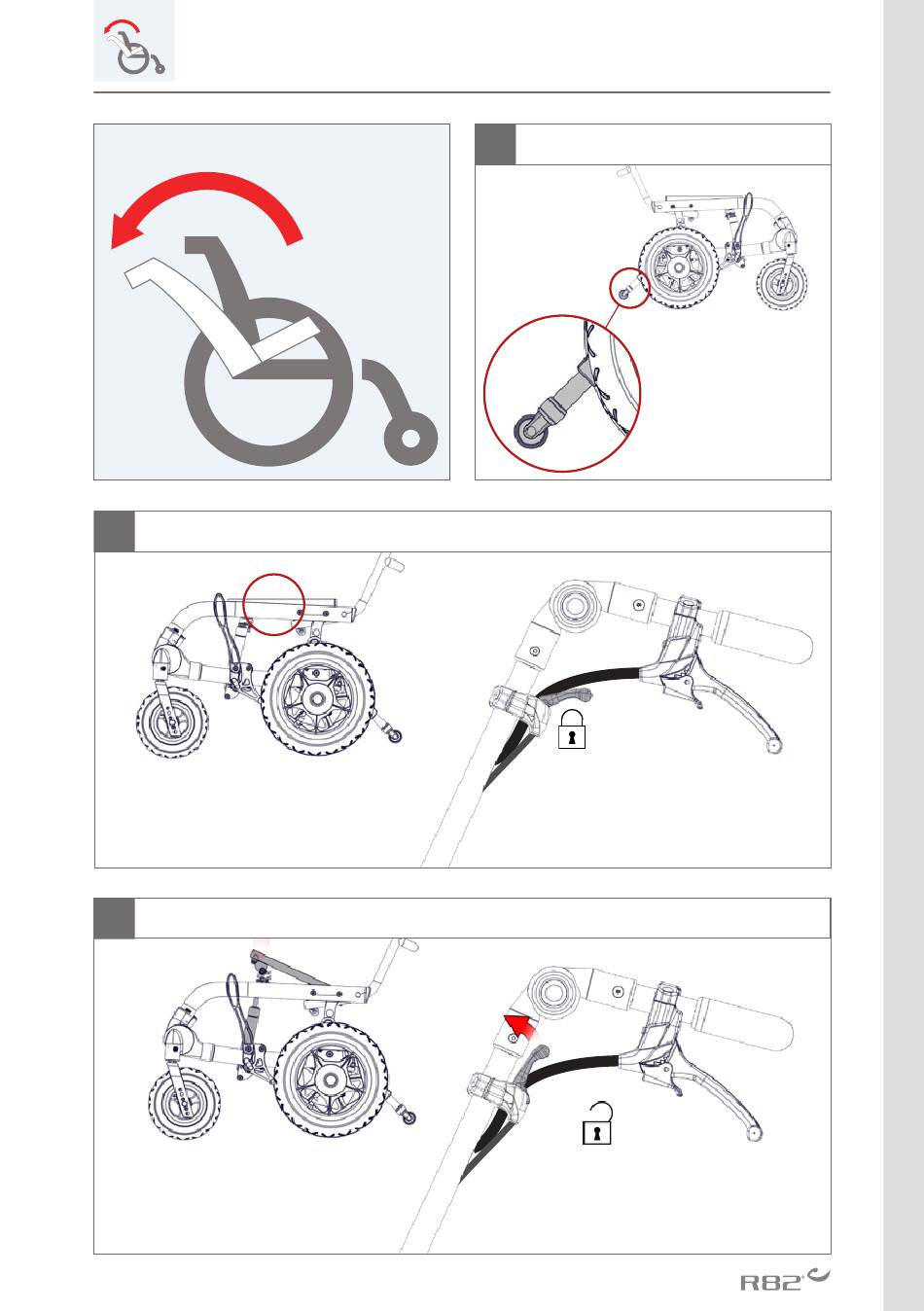 R82