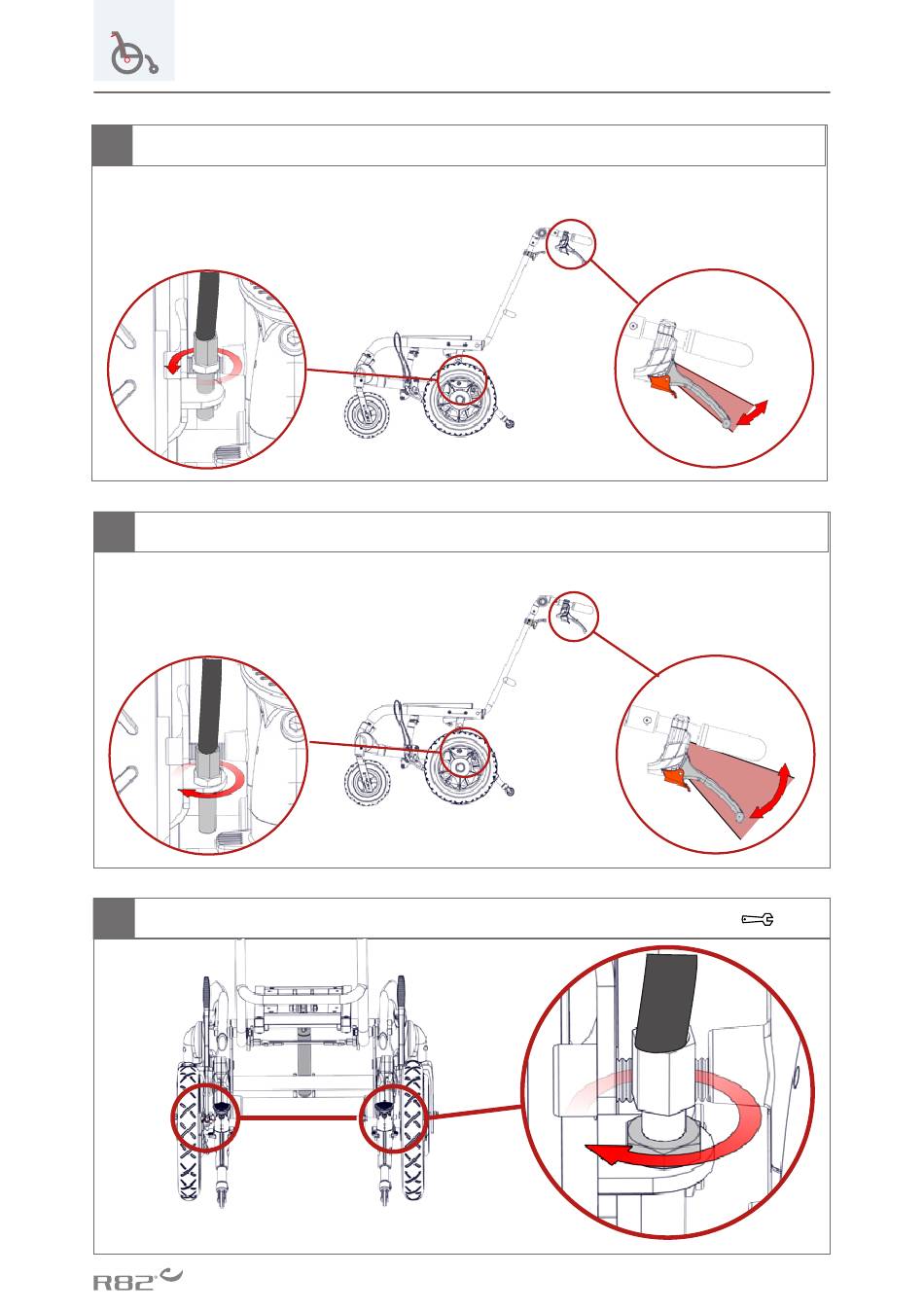 R82