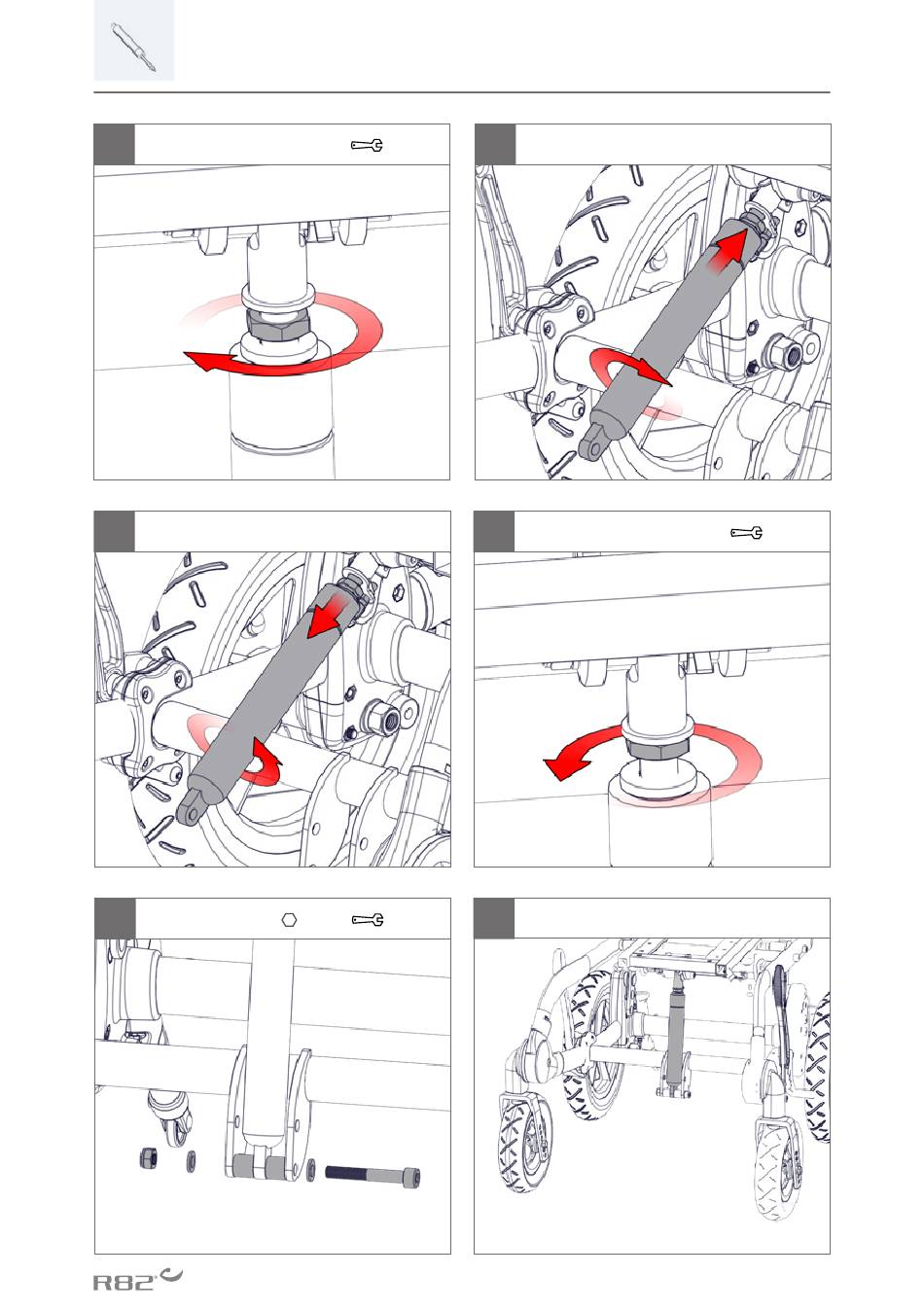 R82