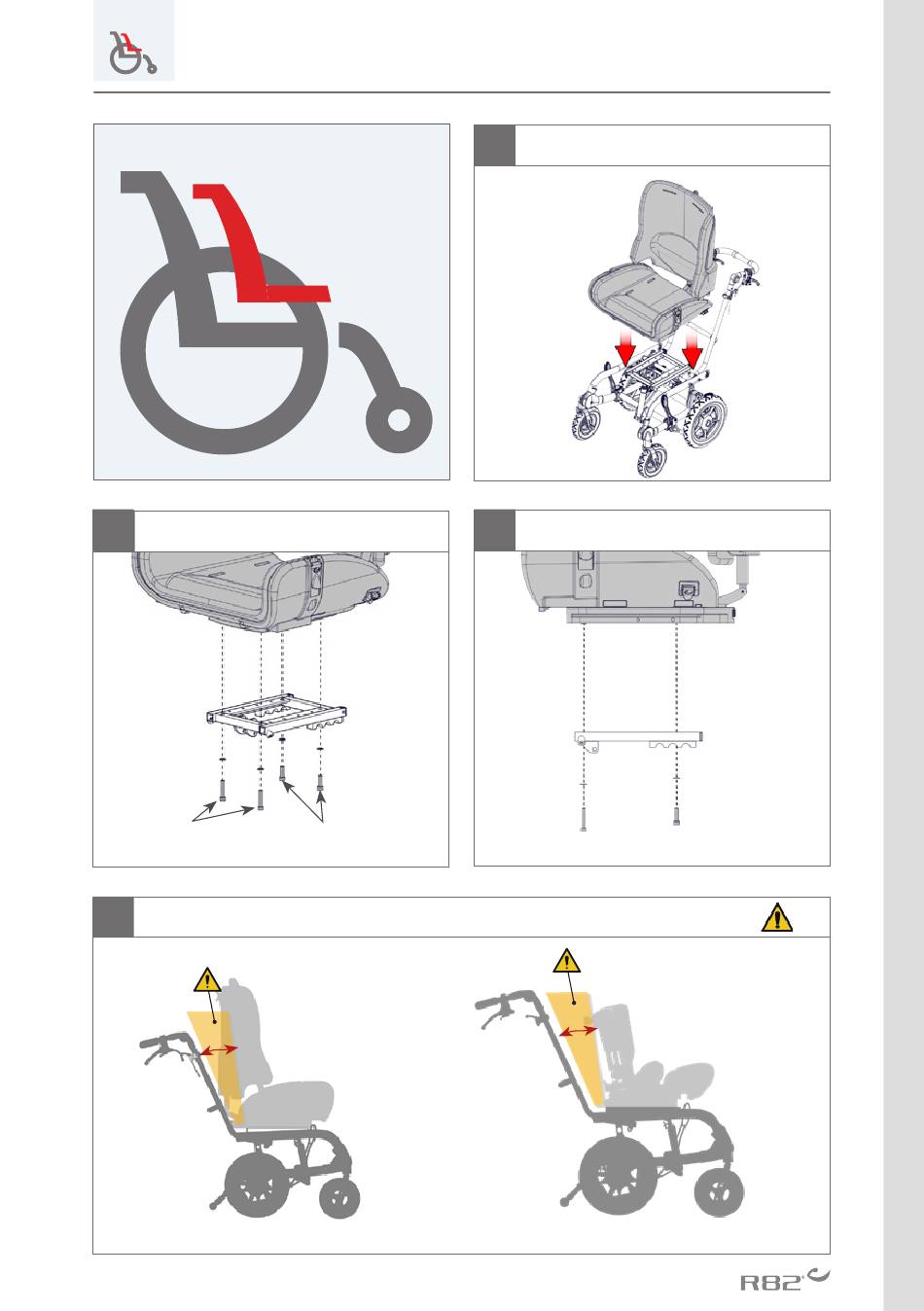 R82