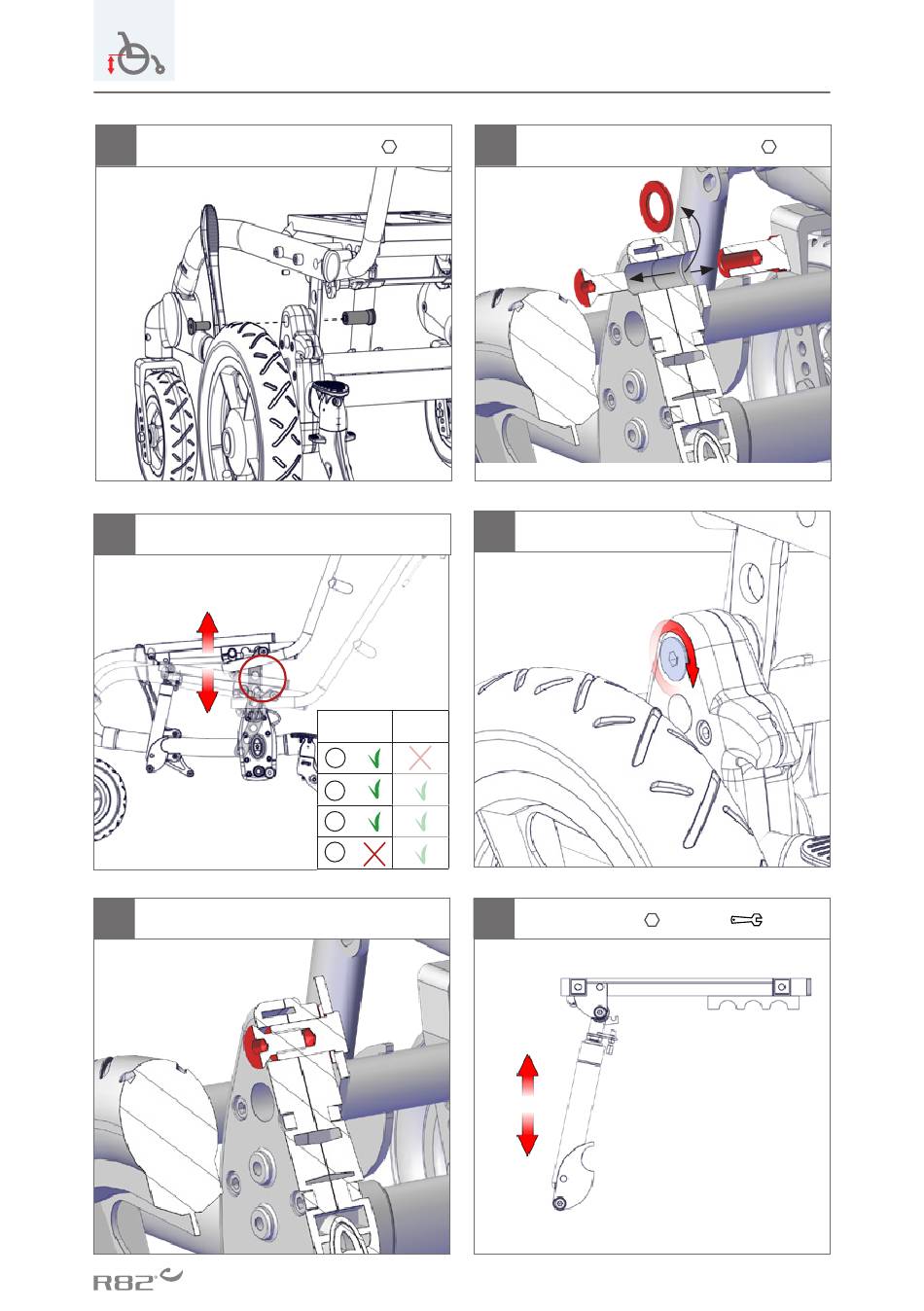 R82