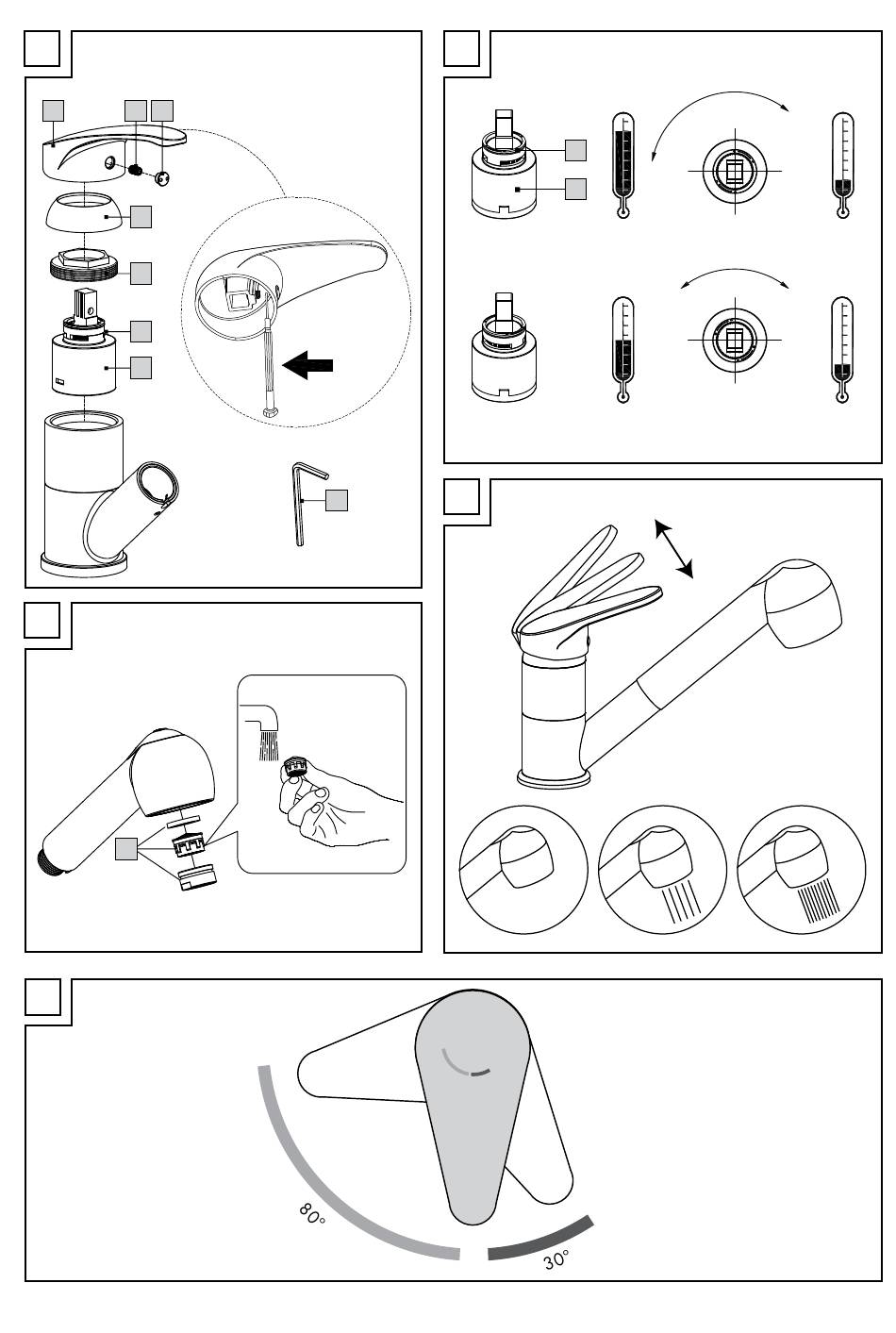 80°

30°