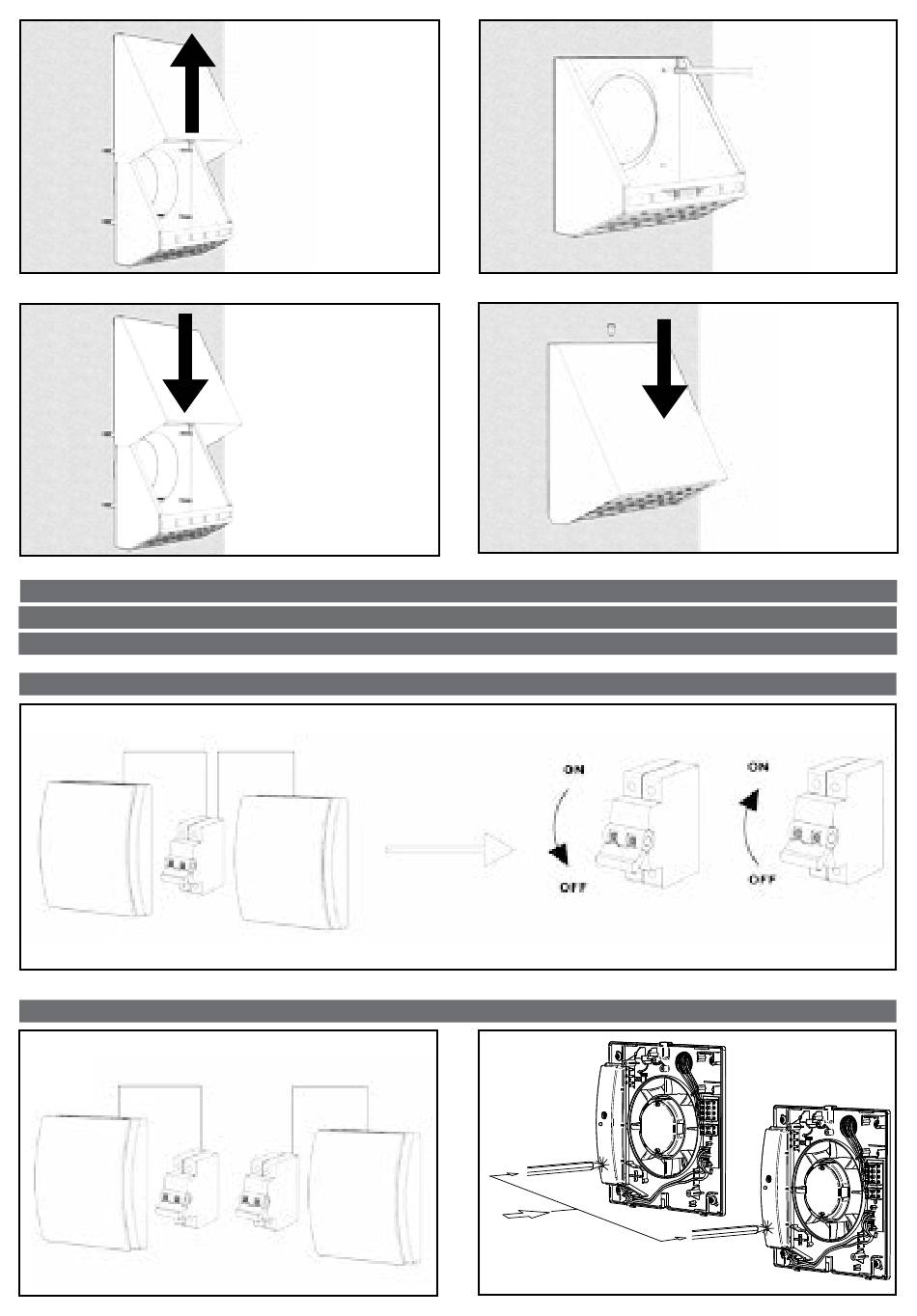 ON

OFF

ON

OFF