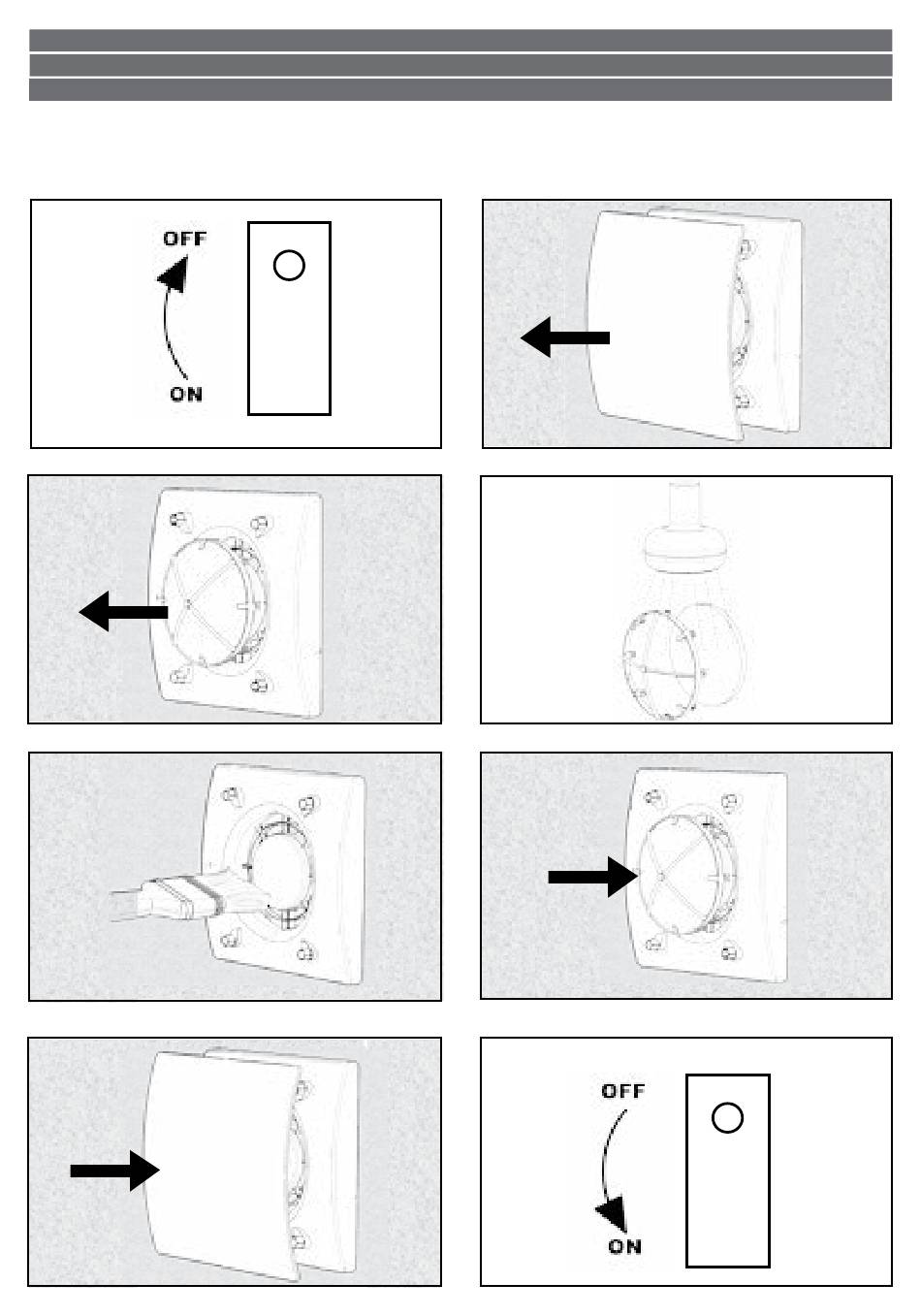 OFF
ON

OFF
ON