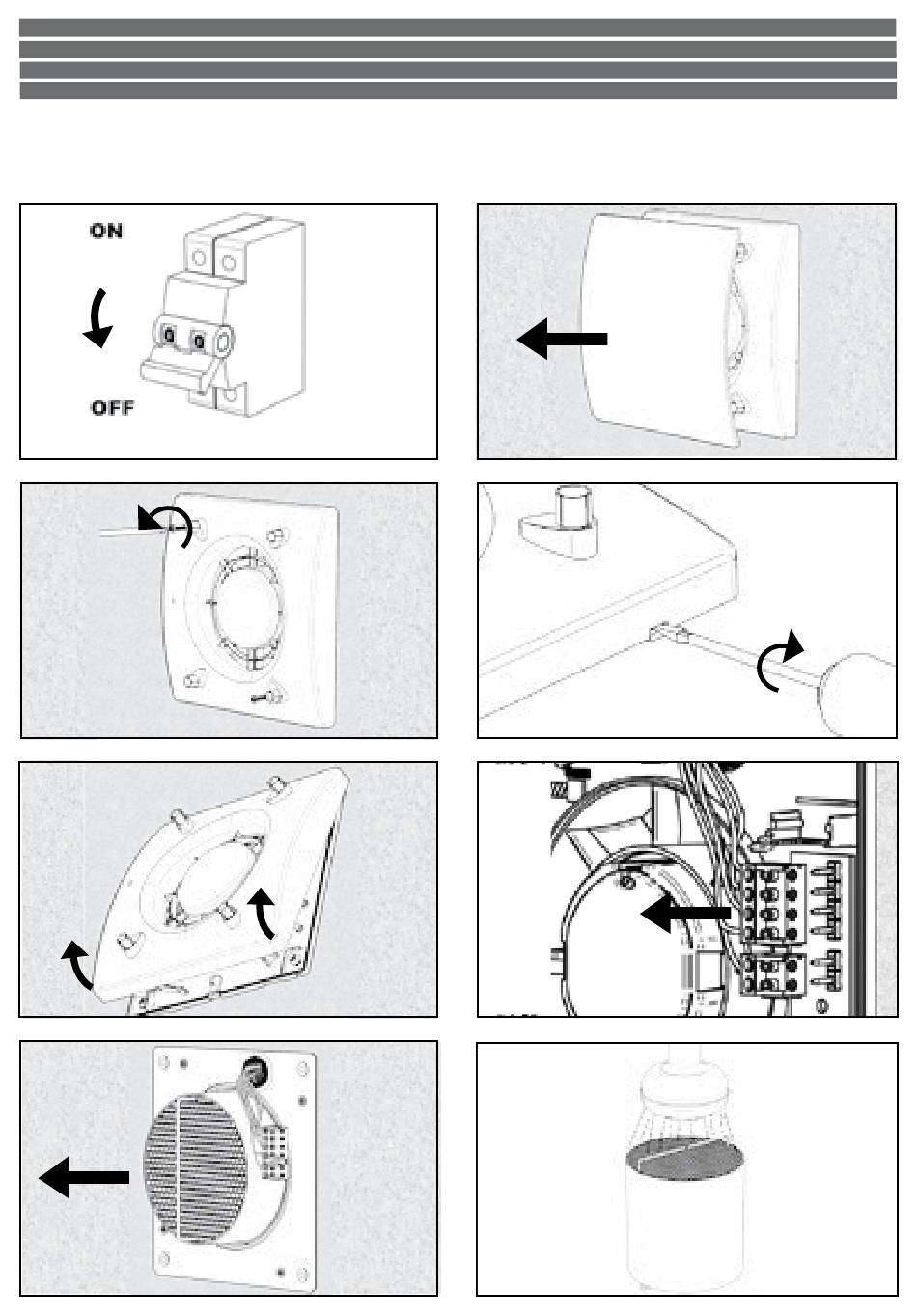 ON

OFF