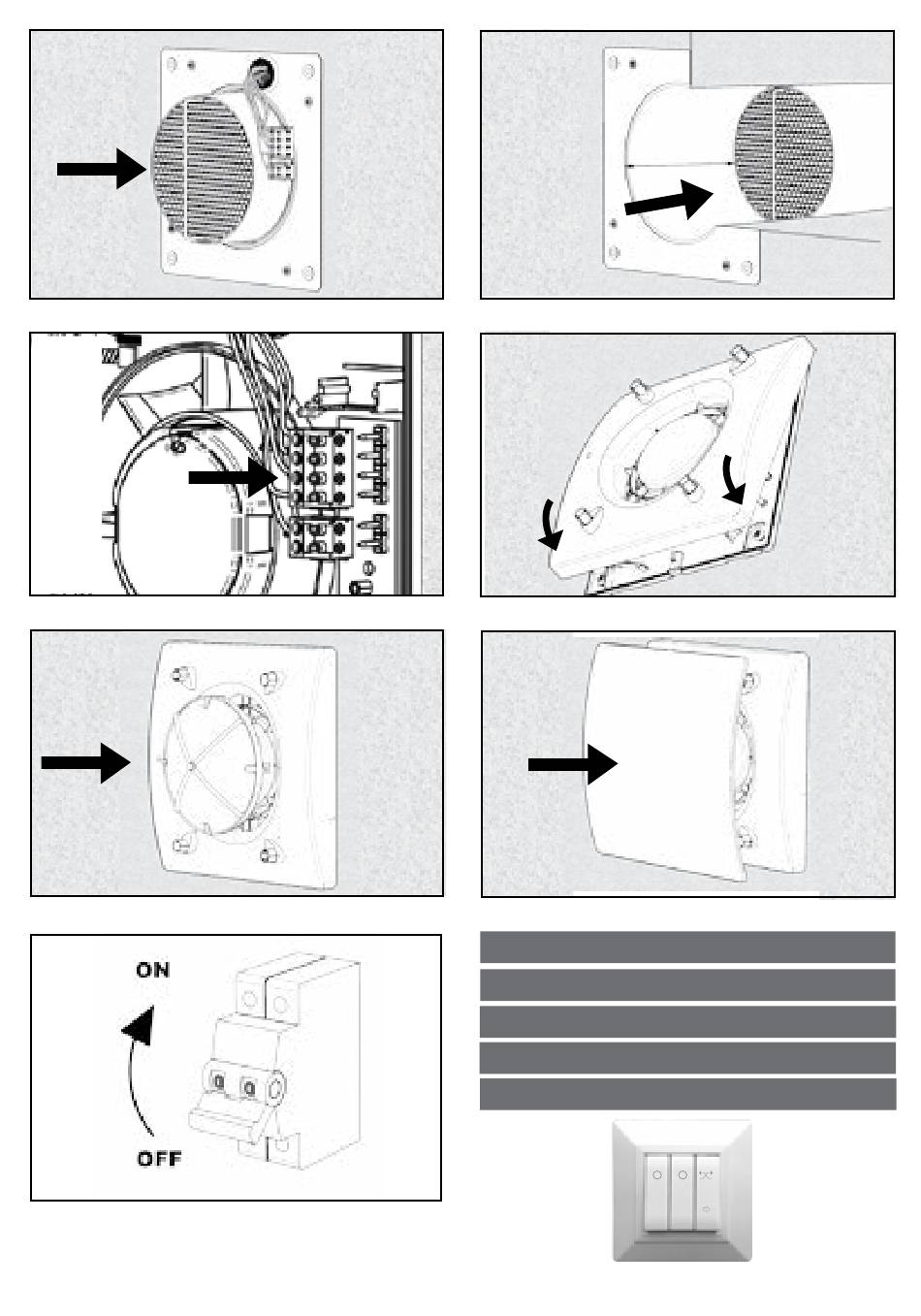 ON

OFF