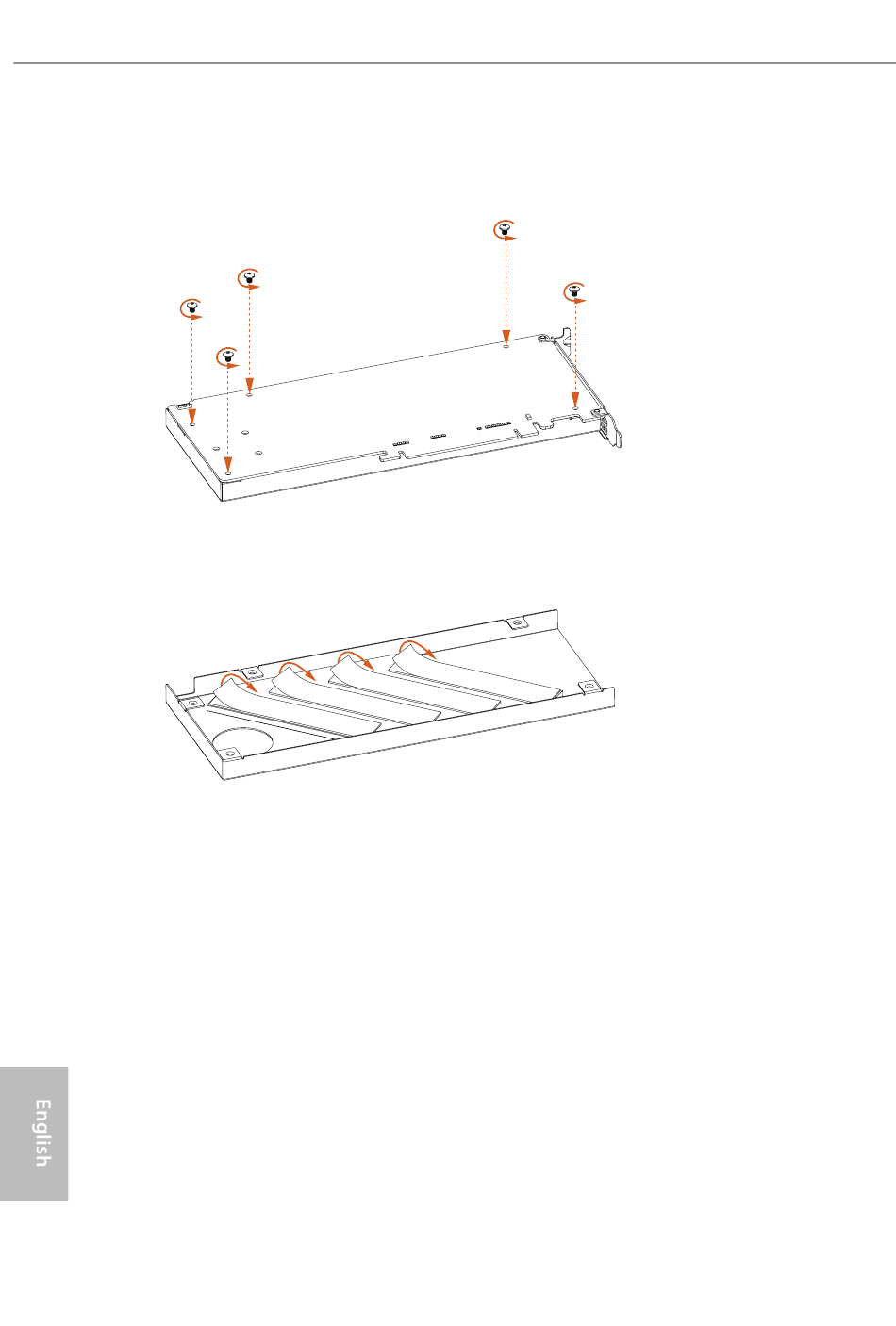 English