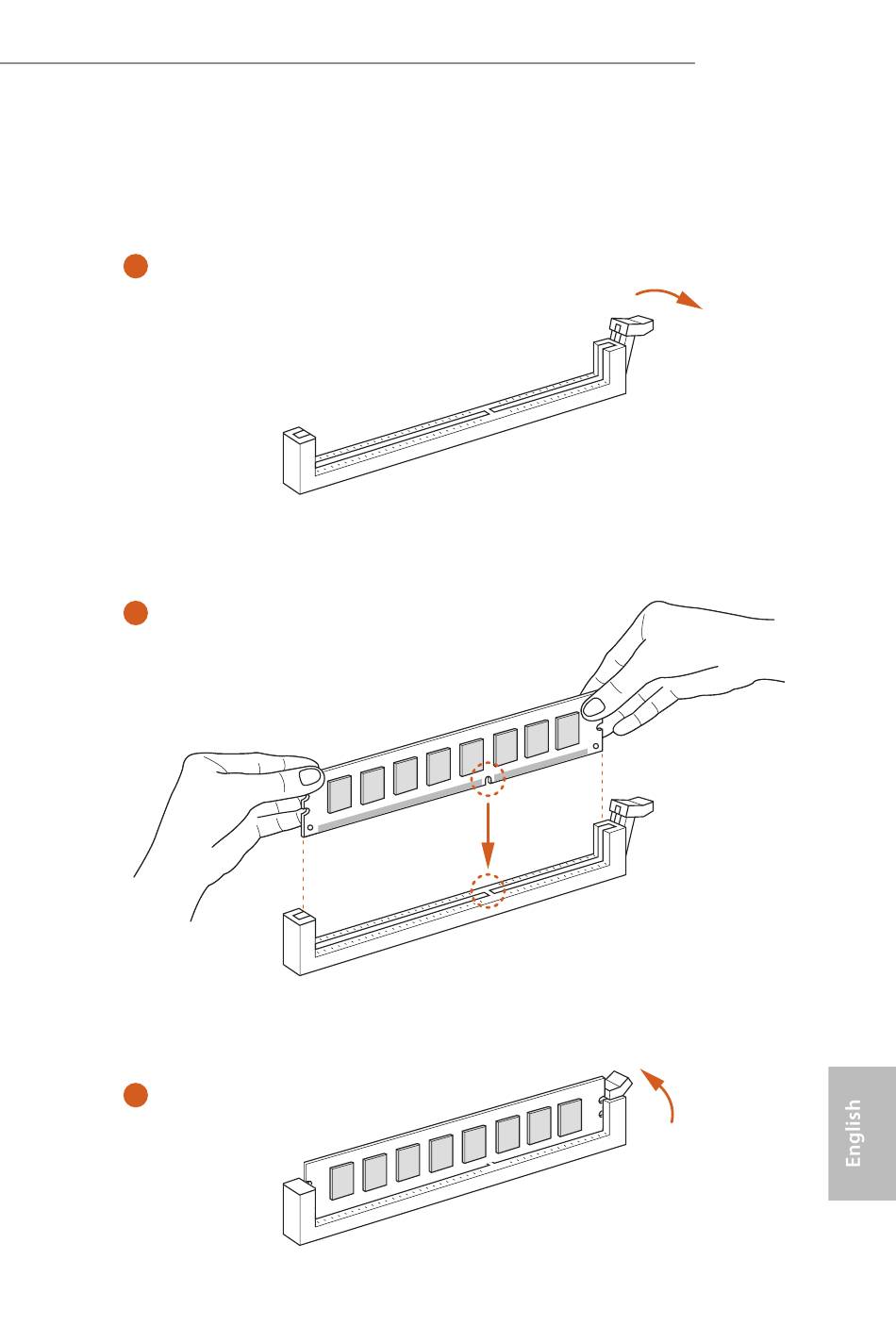 English