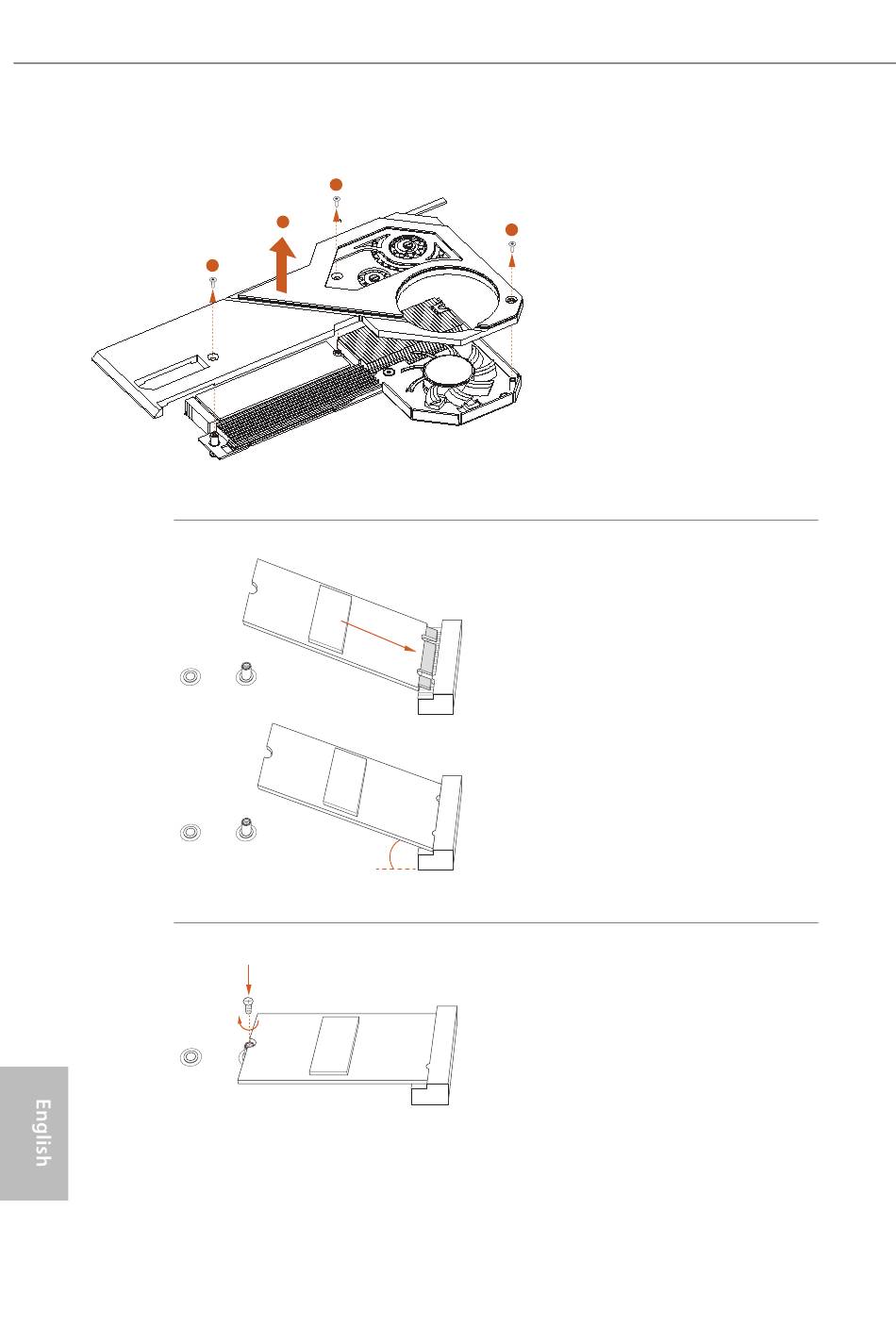 English