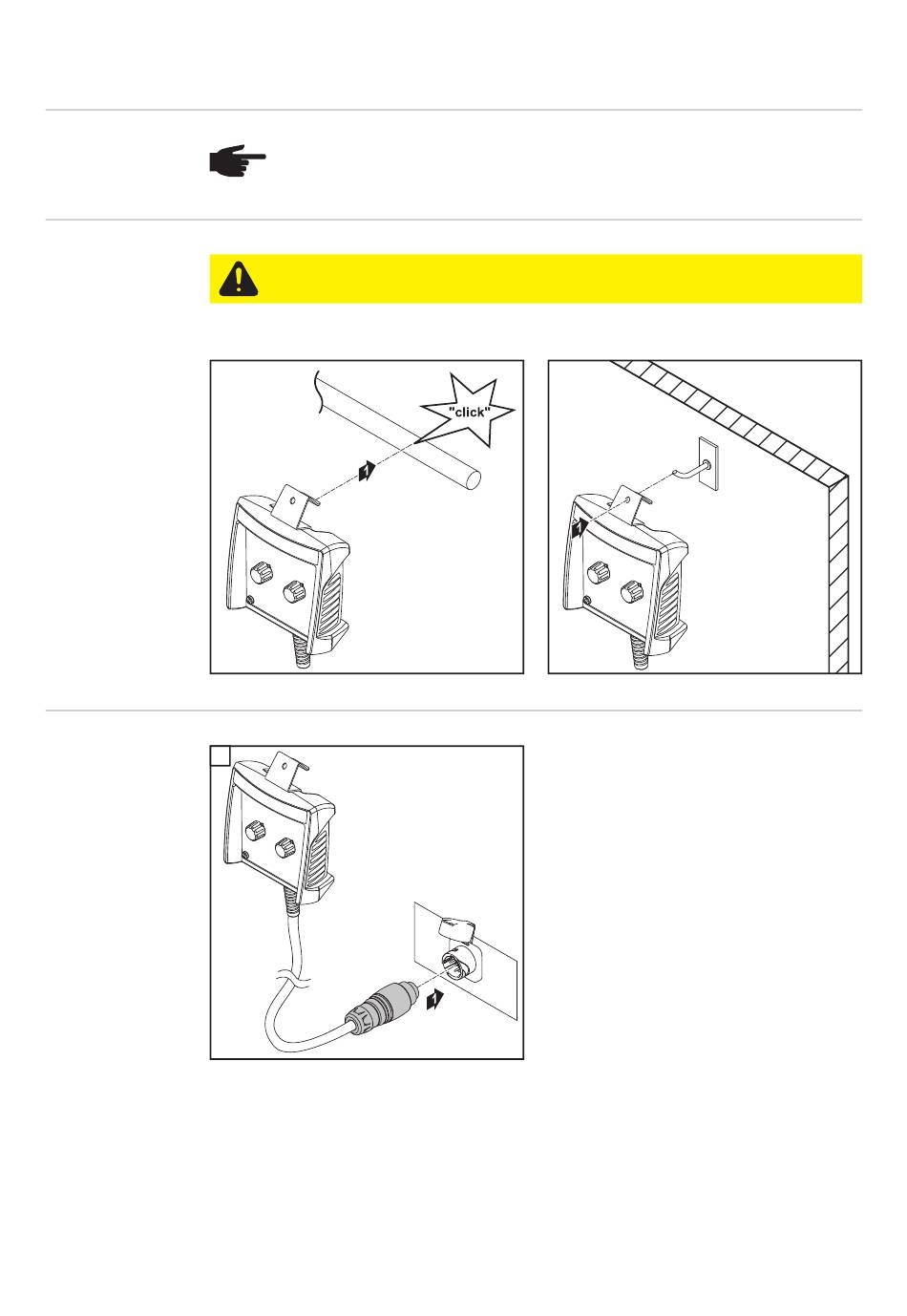 "click"

1

1

1