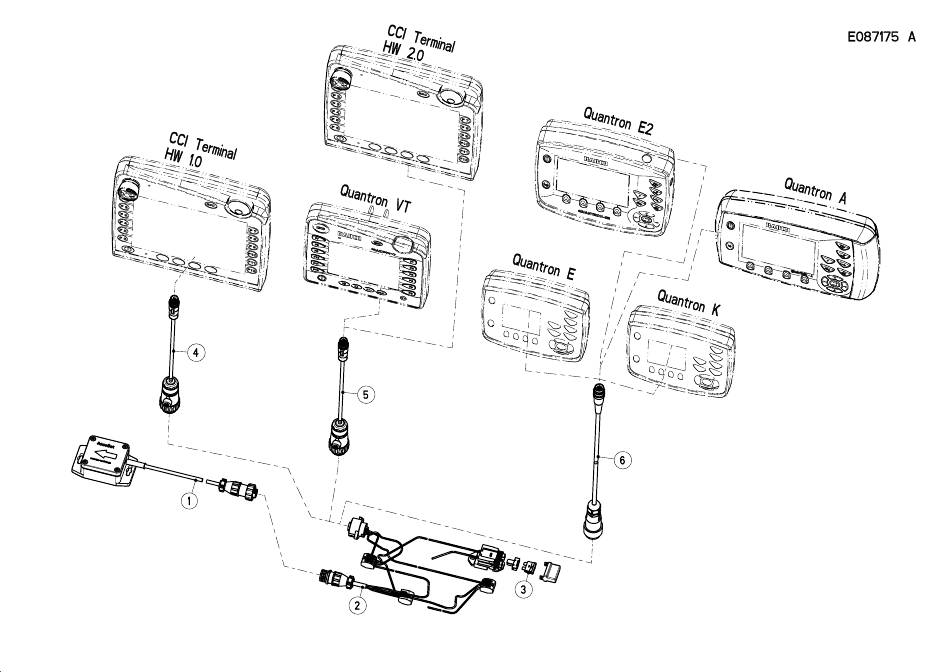 E087175 A

CCI Terminal
HW 2.0

CCI Terminal
HW 1.0

Quantron VT

Quantron E2

Quantron A

Quantron E

Quantron K

4

5

6

1

2

3