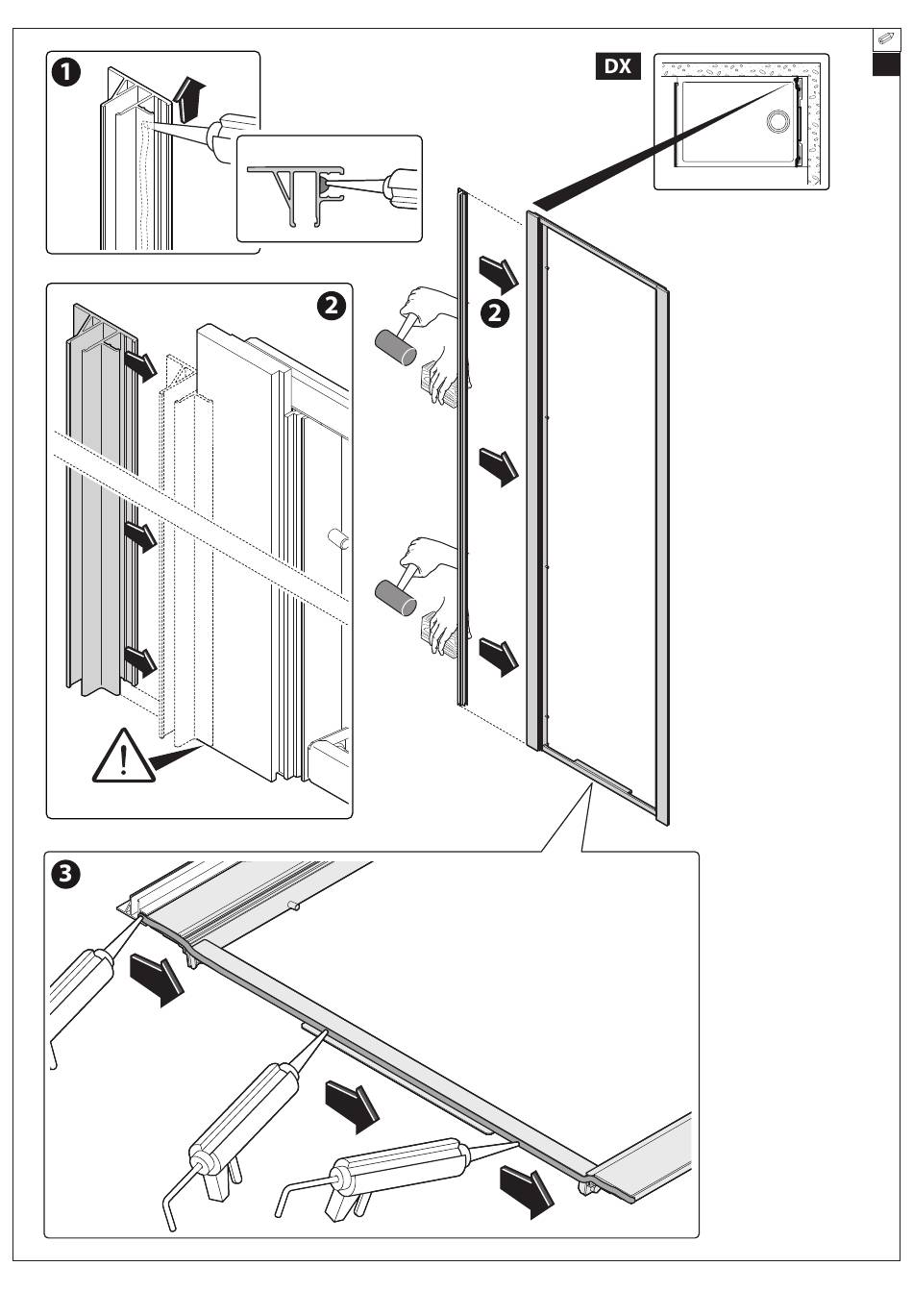 1

DX

2

2

3