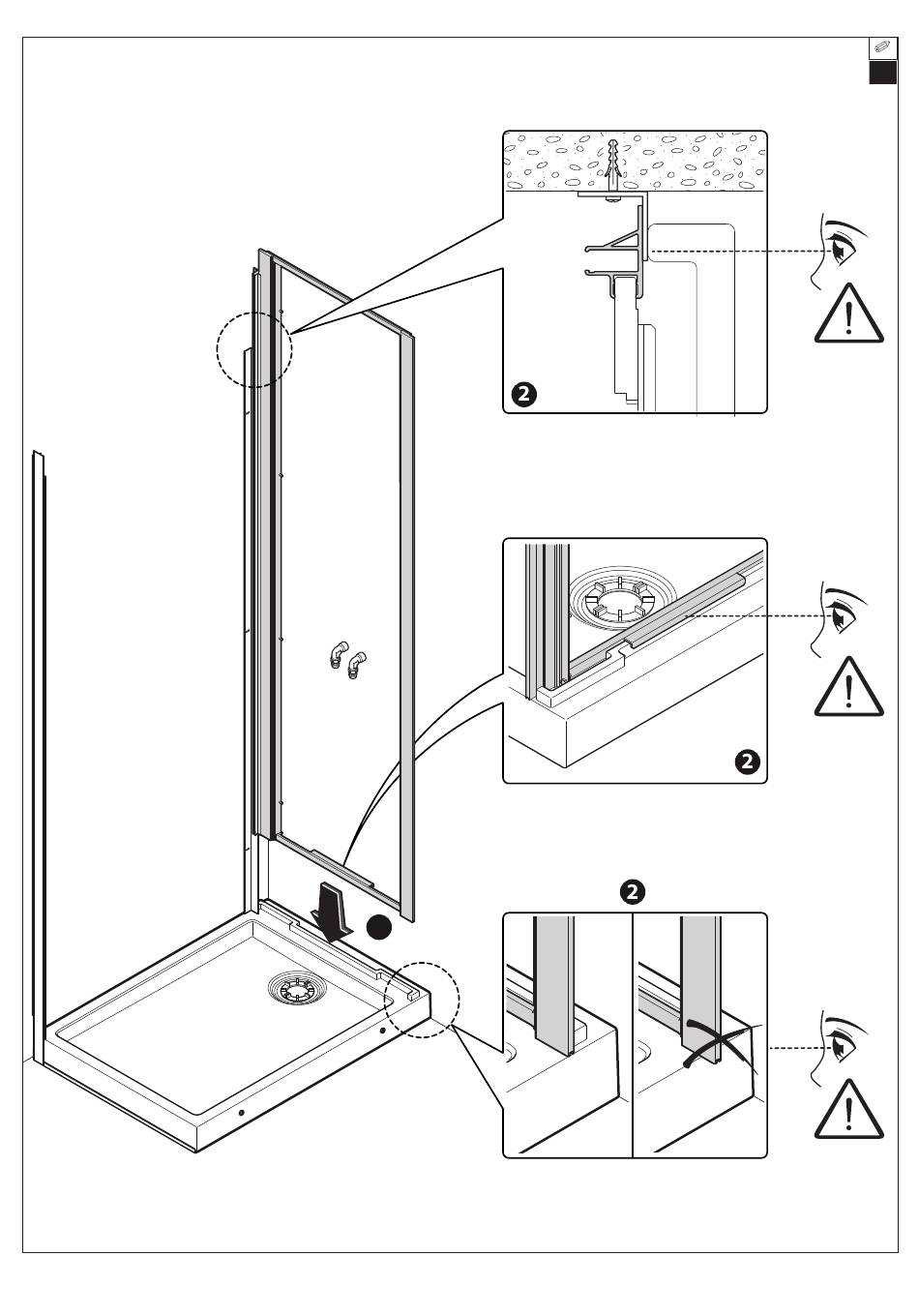 2

2

2