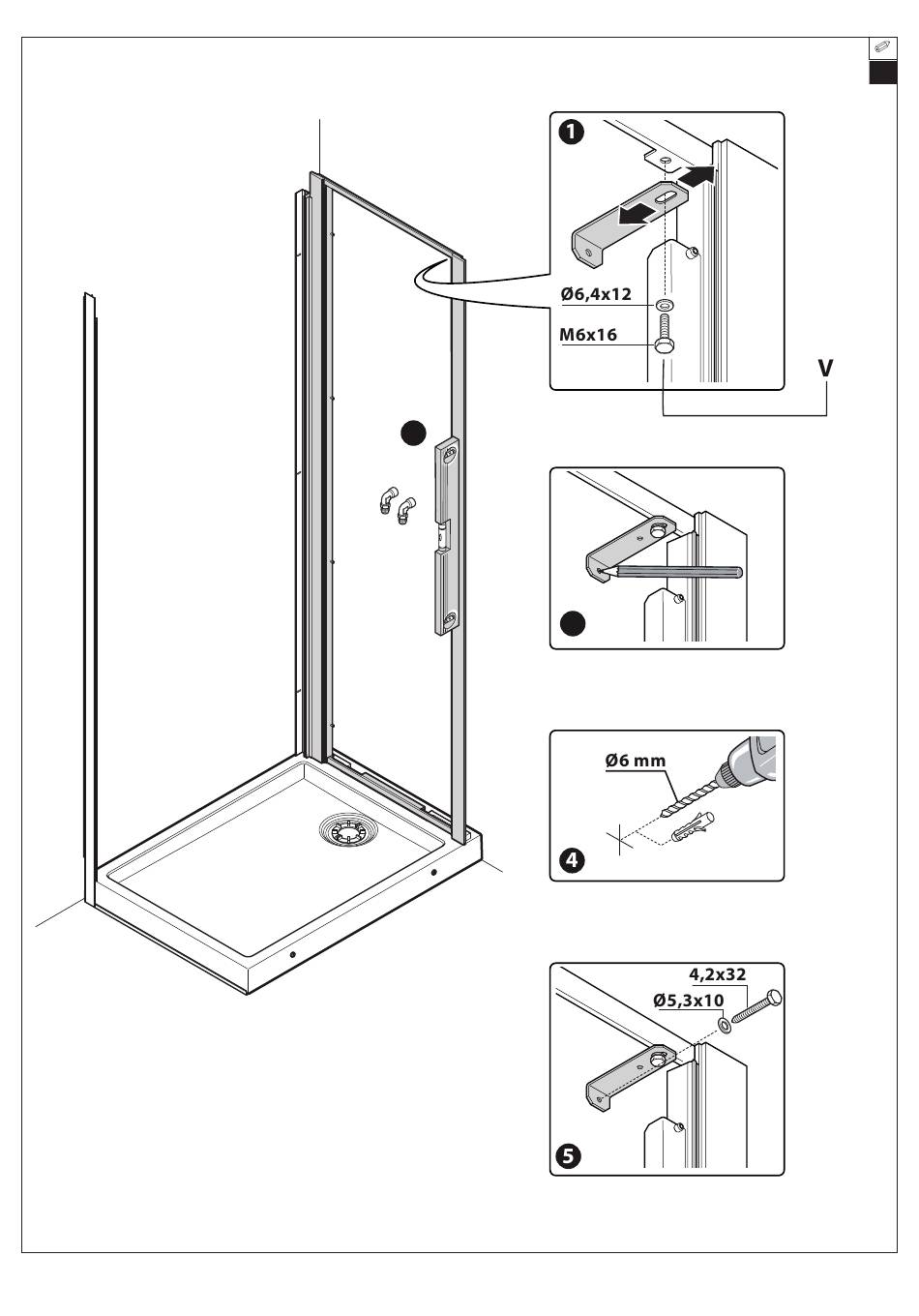 1

Ø6,4x12

M6x16

V

Ø6 mm

4

4,2x32

Ø5,3x10

5