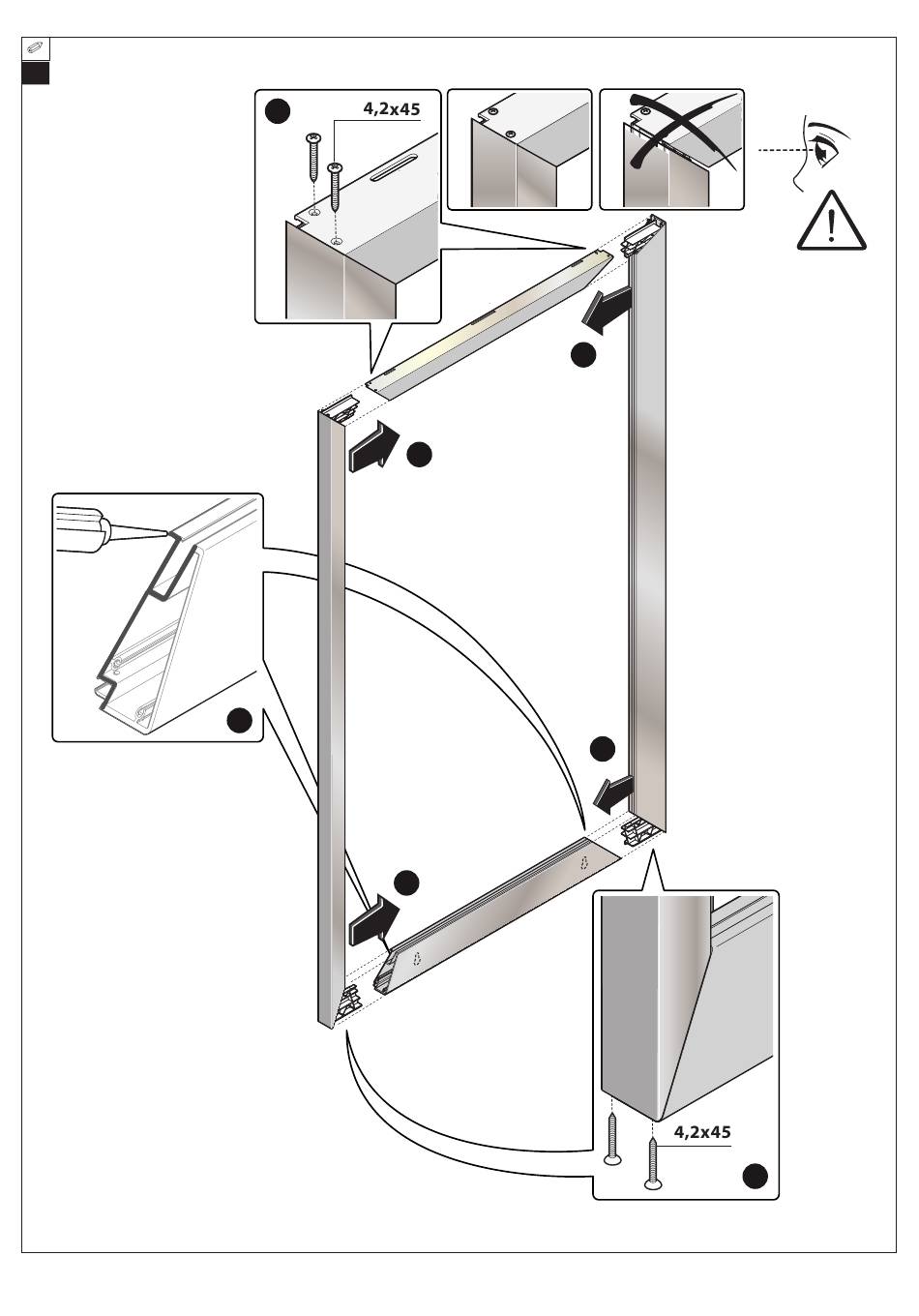 4,2x45

4,2x45