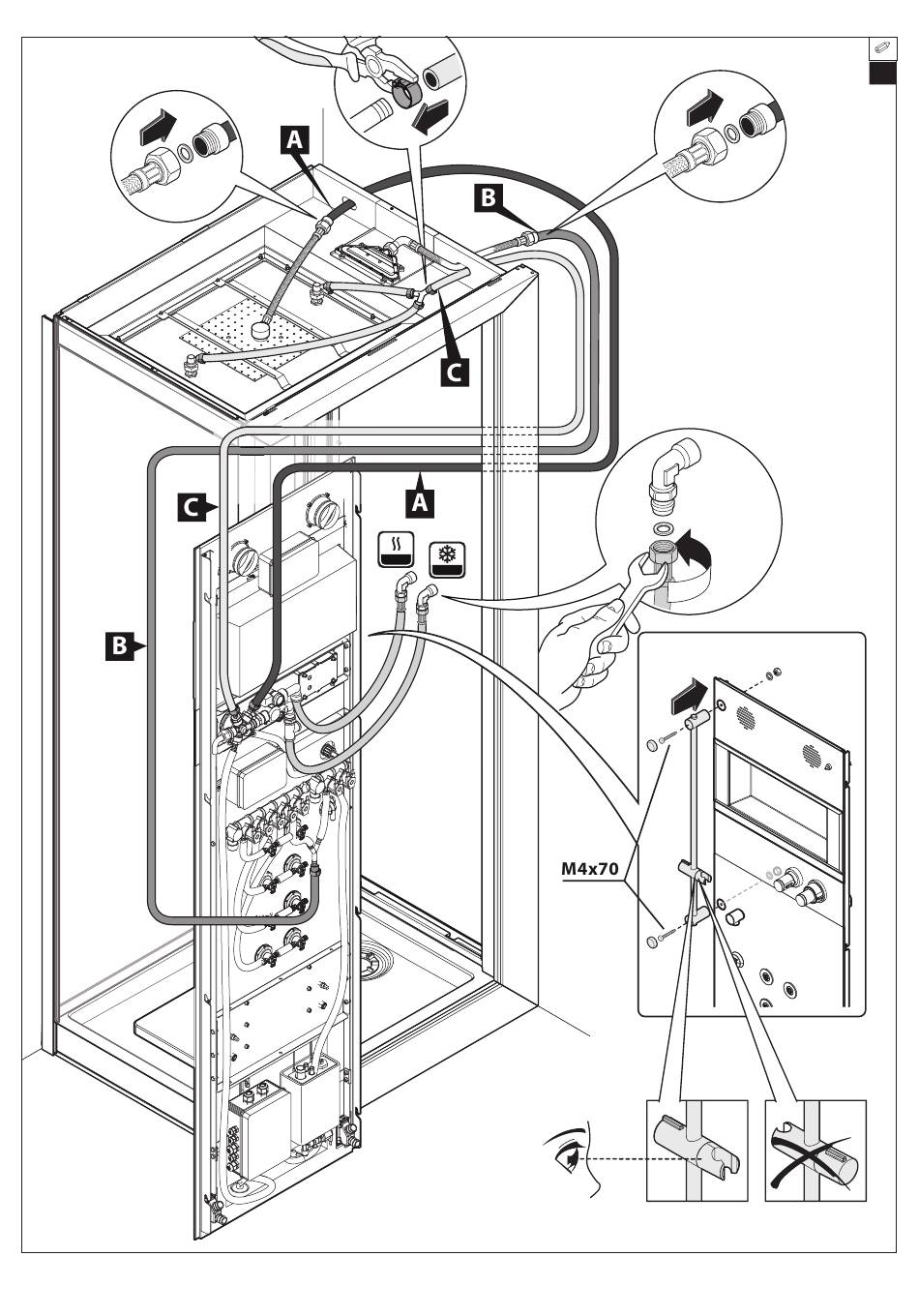 A

B

C

C

A

B

M4x70