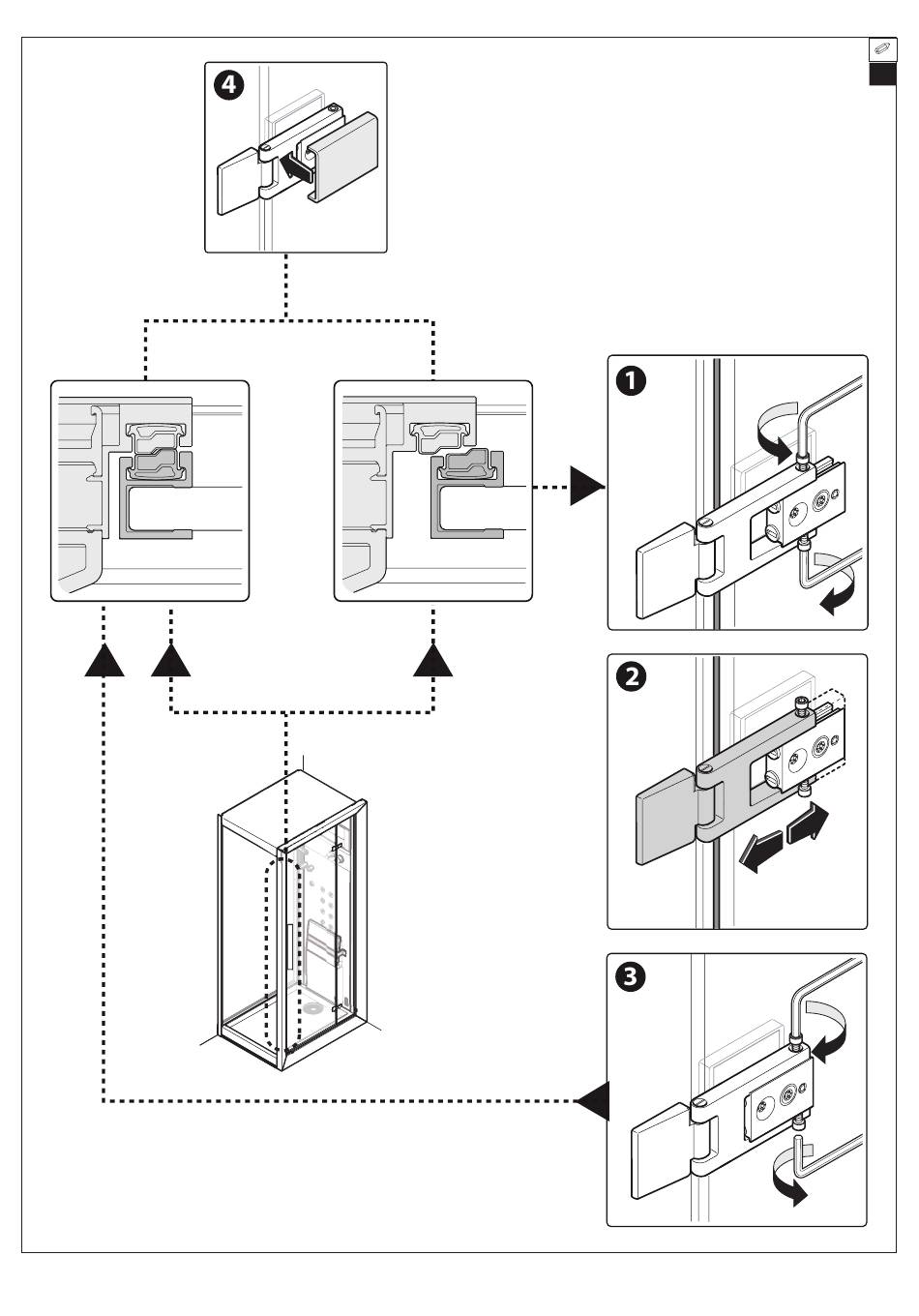 4

1

2

3