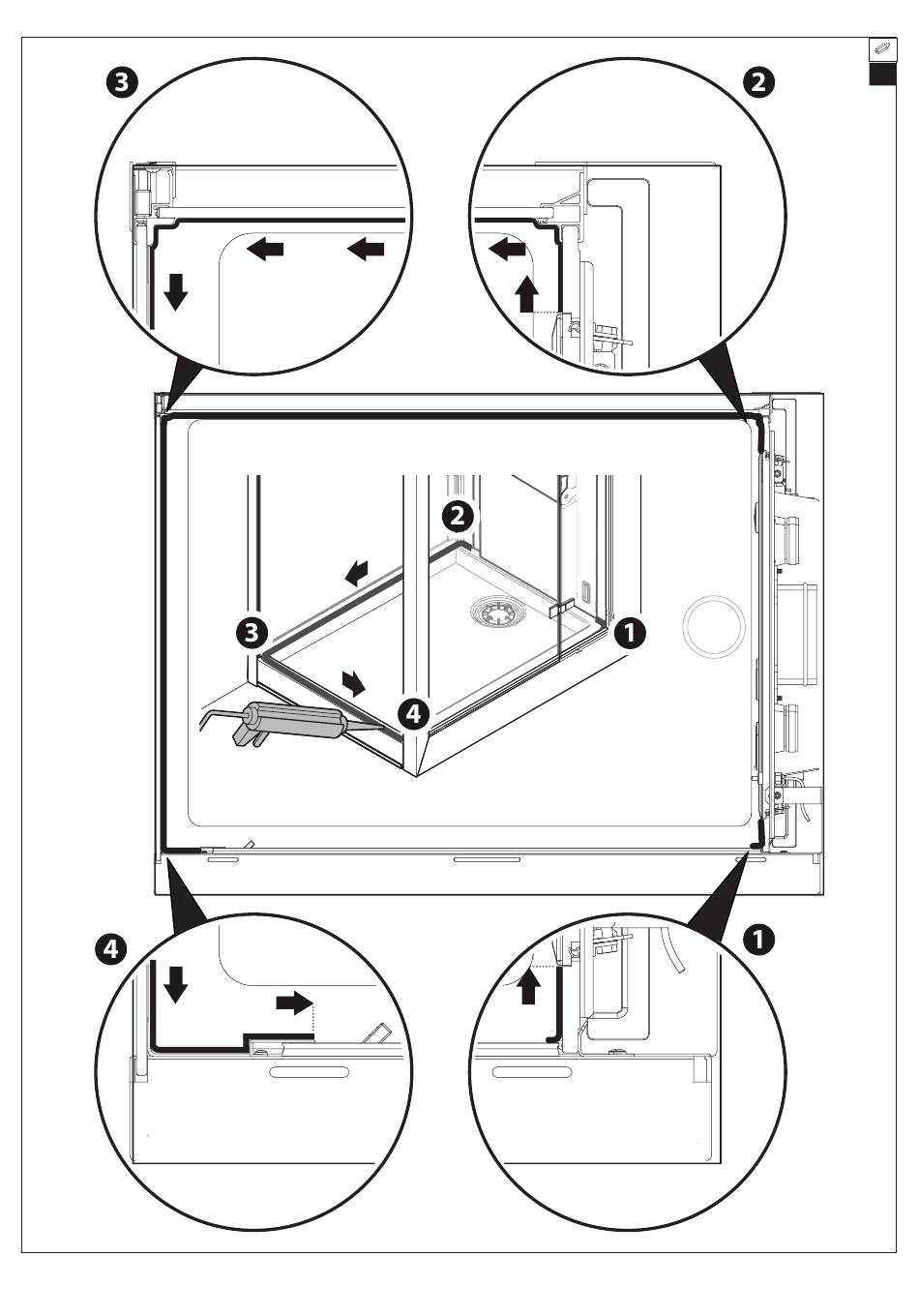 3
2
2
3
1
4
4
1