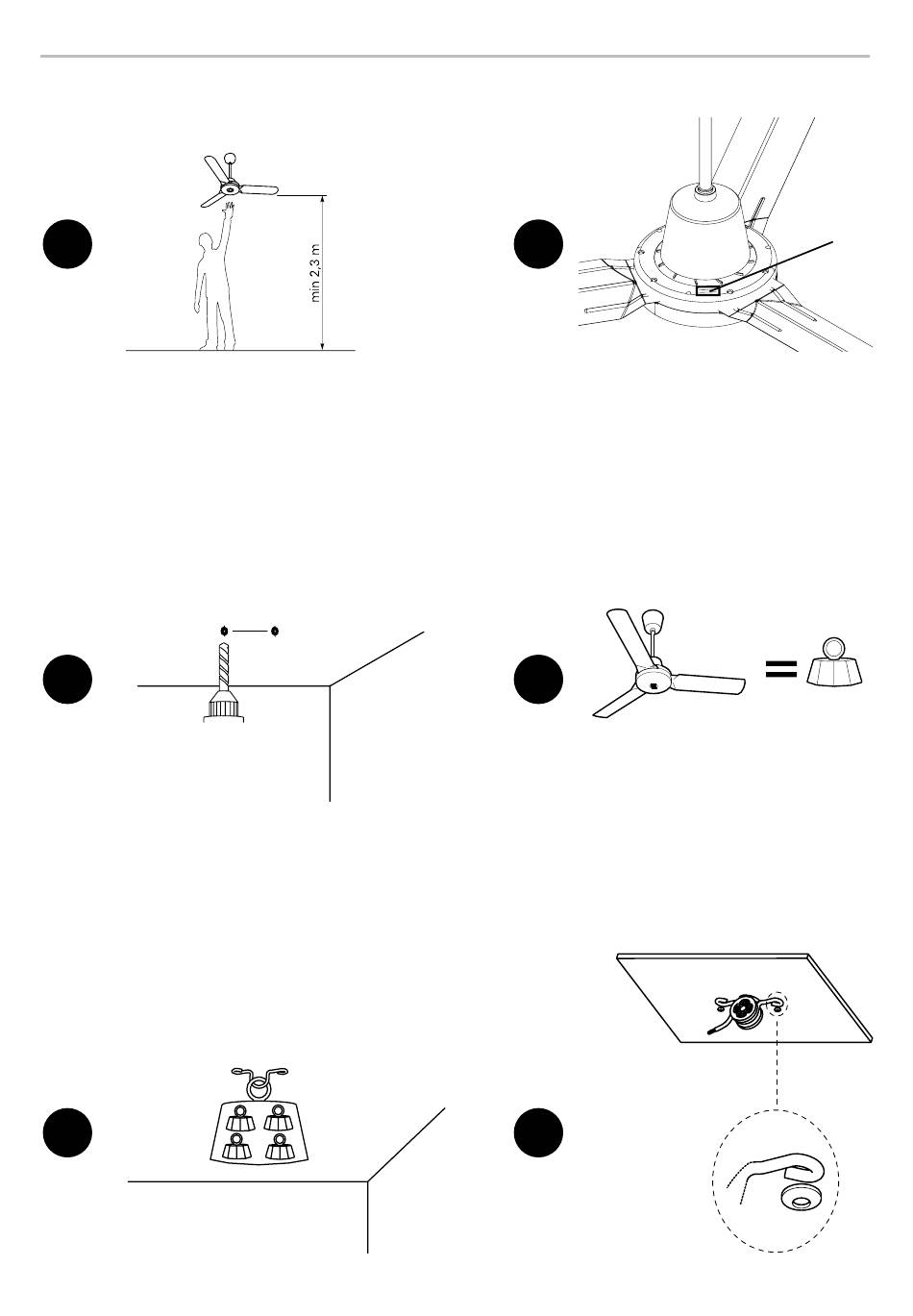 min 2,3 m