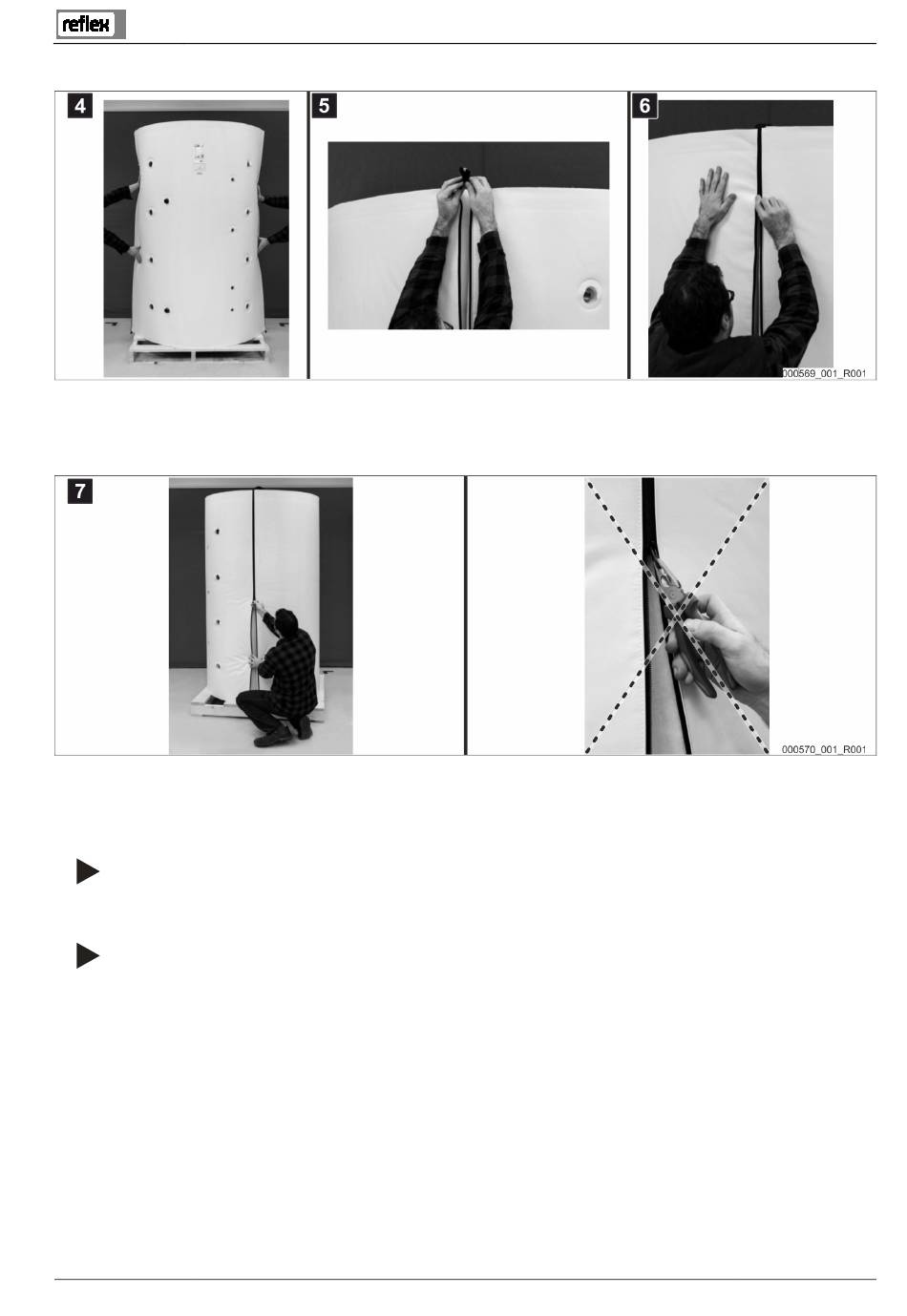 reflex

4

5

6

000569_001_R001

7

000570_001_R001