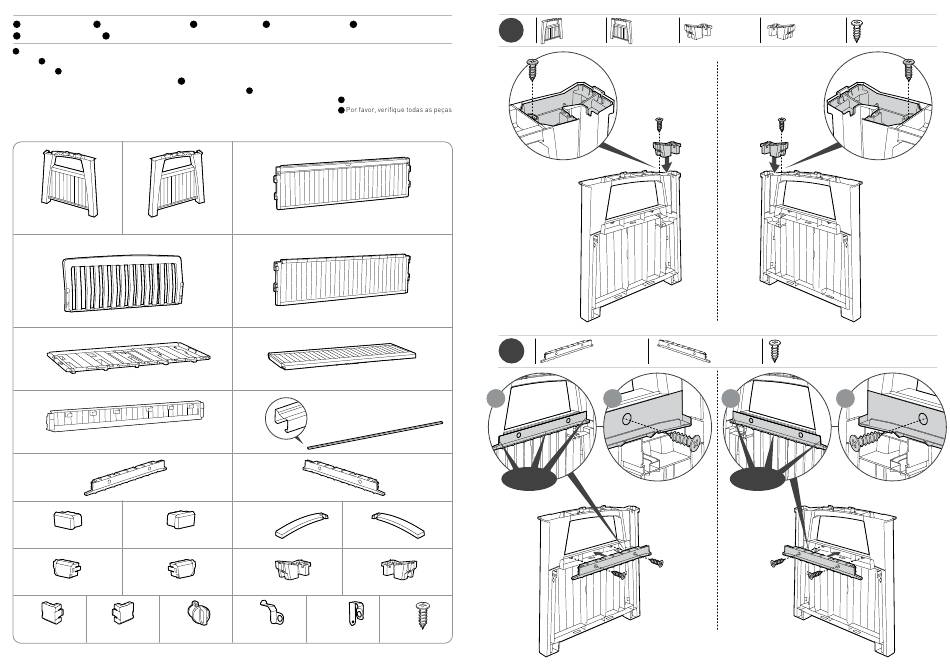 Por favor, verifique todas as peças