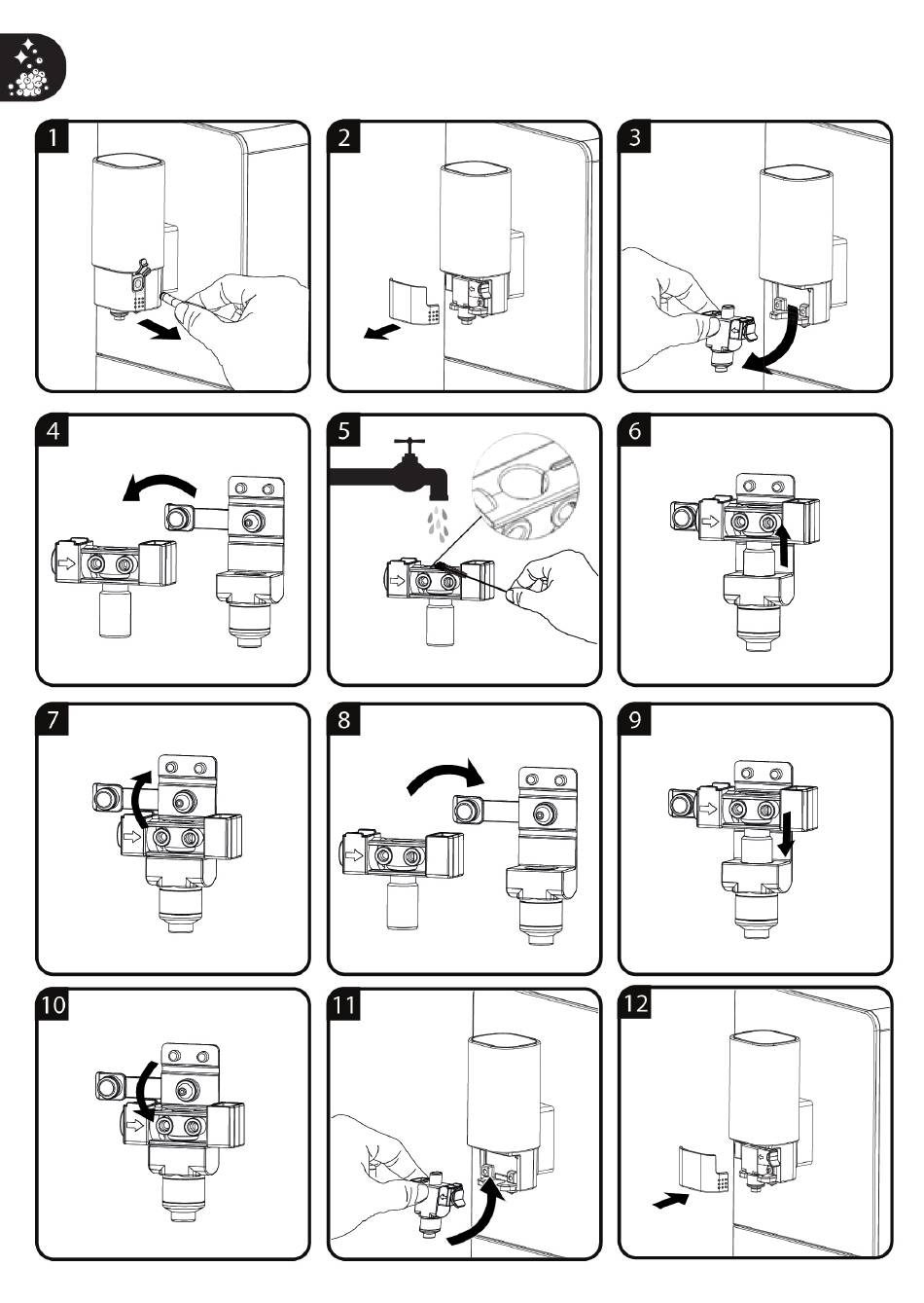 1

2

3

4

5

6

7

8

9

10

11

12